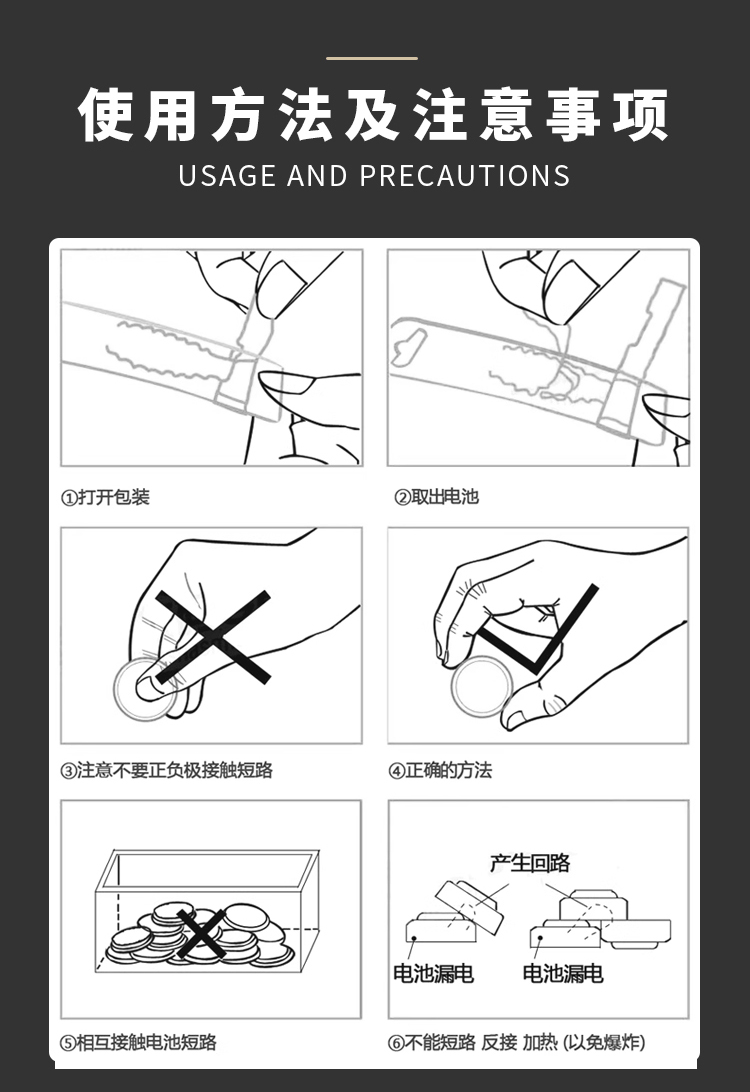 使用方法及注意事项
USAGE AND PRECAUTIONS

①打开包装

②取出电池

③注意不要正负极接触短路

④正确的方法

⑤相互接触电池短路

产生回路
电池漏电
电池漏电

⑥不能短路 反接 加热 (以免爆炸)