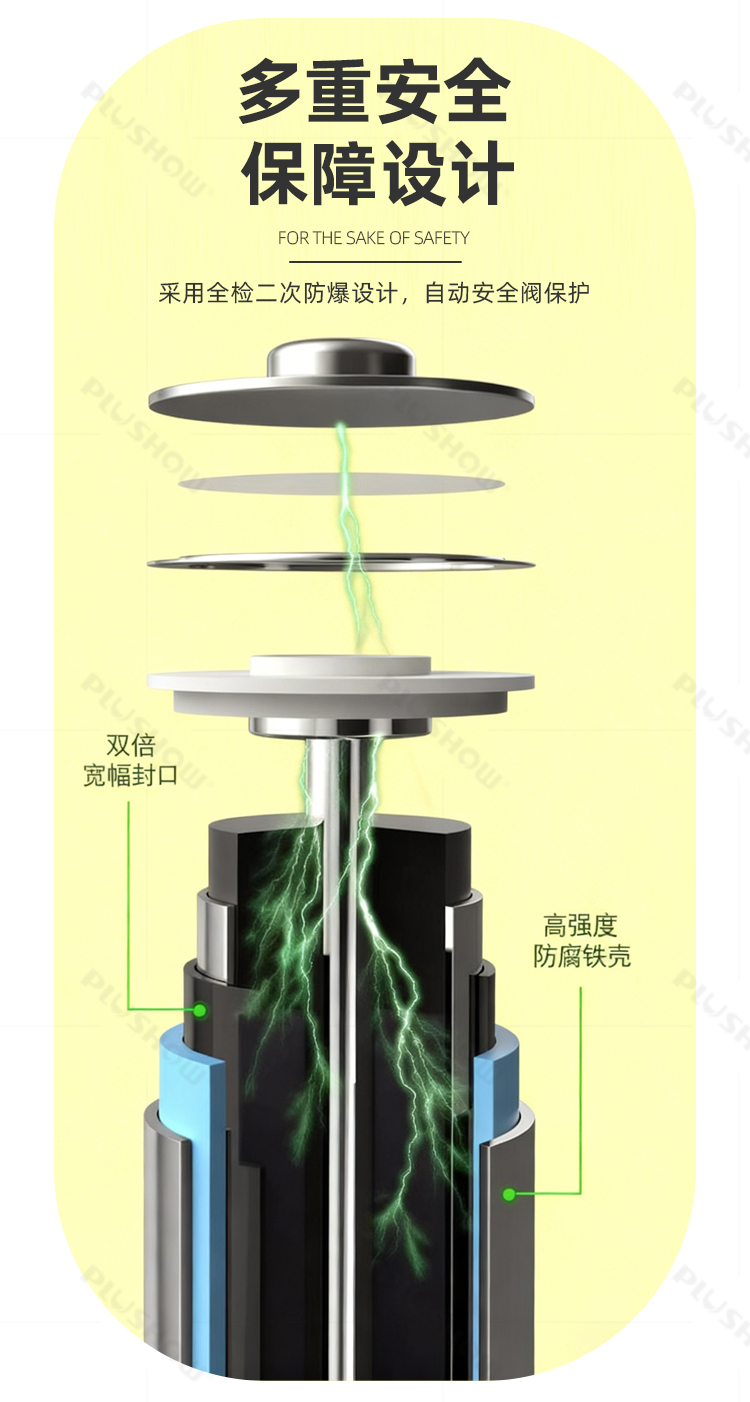 多重安全
保障设计

FOR THE SAKE OF SAFETY

采用全检二次防爆设计，自动安全阀保护

双倍
宽幅封口

高强度
防腐铁壳

PLUSHOW