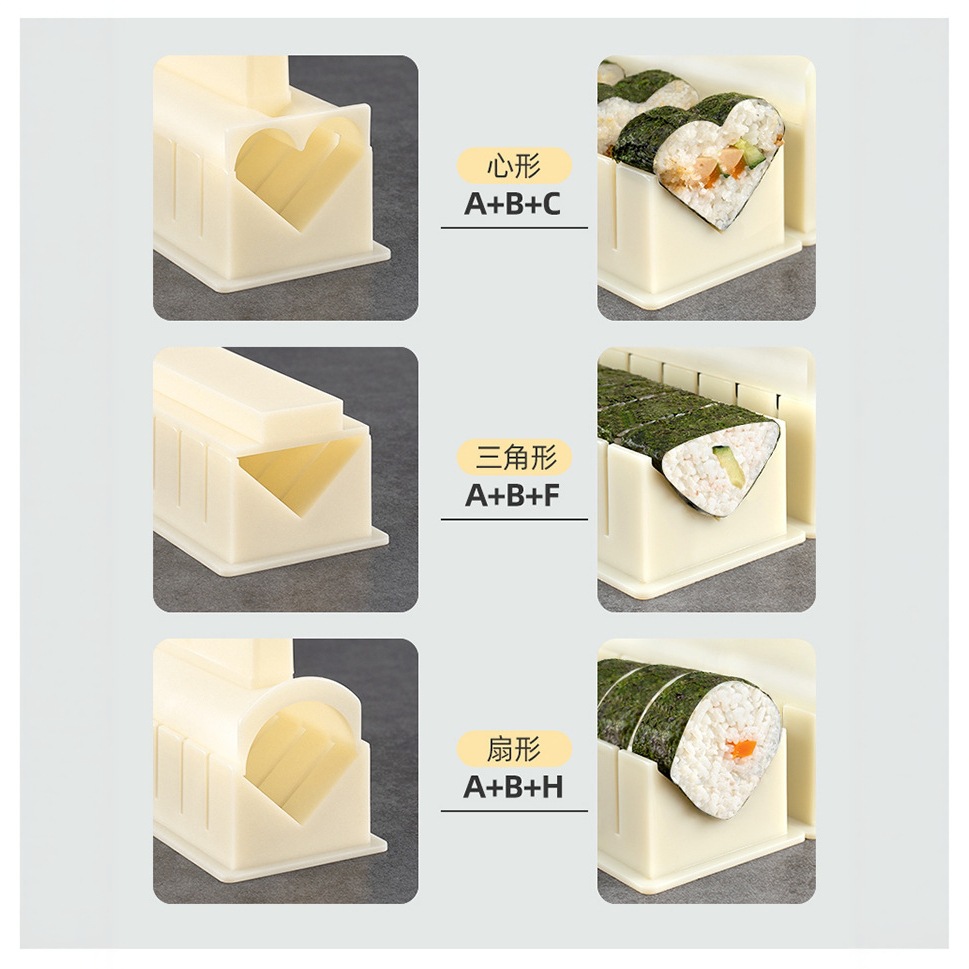 心形
A+B+C

三角形
A+B+F

扇形
A+B+H