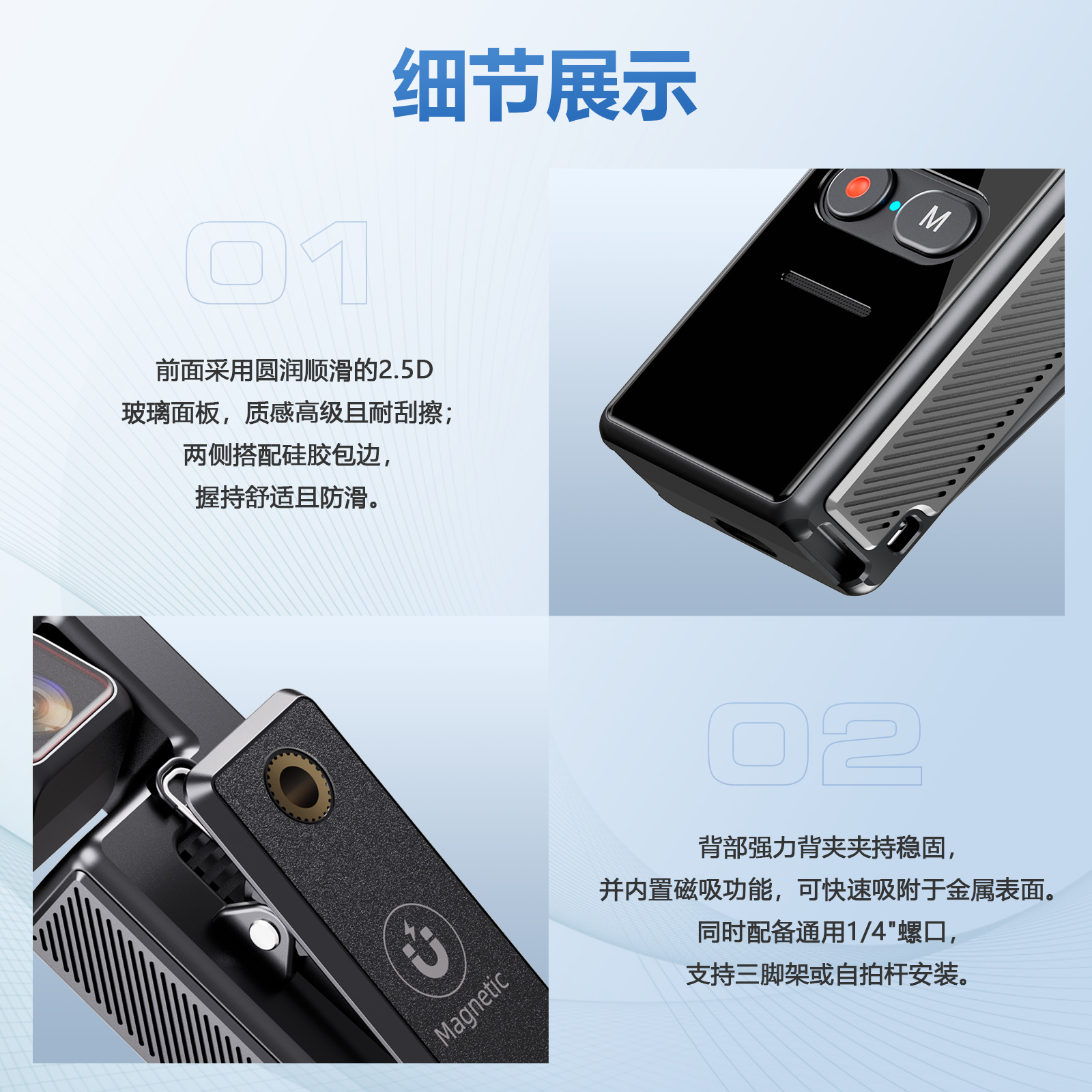 细节展示

01

前面采用圆润顺滑的2.5D
玻璃面板，质感高级且耐刮擦；
两侧搭配硅胶包边，
握持舒适且防滑。

M

Magnetic

02

背部强力背夹夹持稳固，
并内置磁吸功能，可快速吸附于金属表面。
同时配备通用1/4"螺口，
支持三脚架或自拍杆安装。