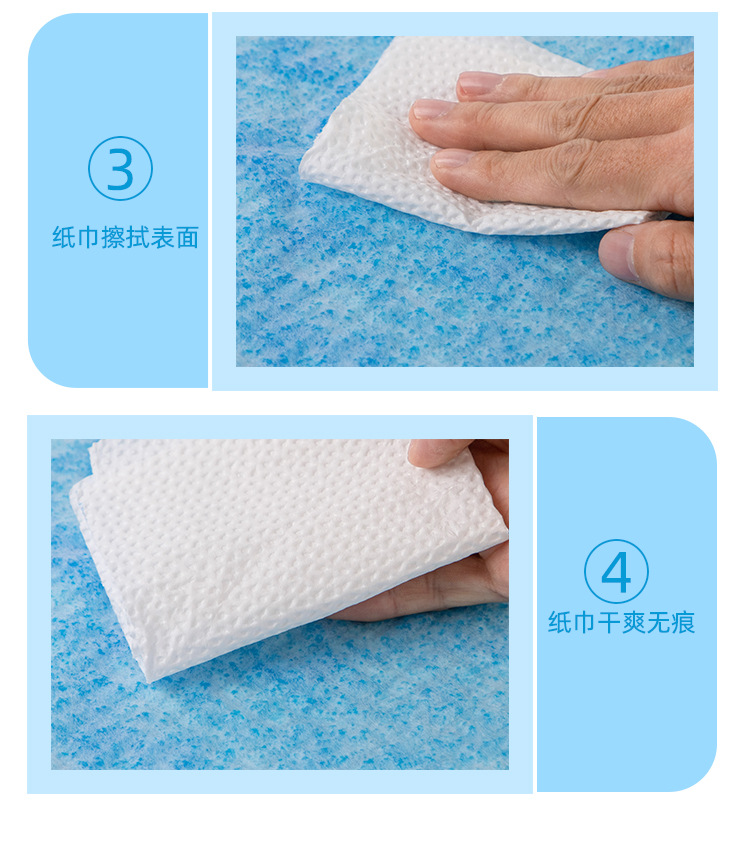 ③
纸巾擦拭表面

④
纸巾干爽无痕