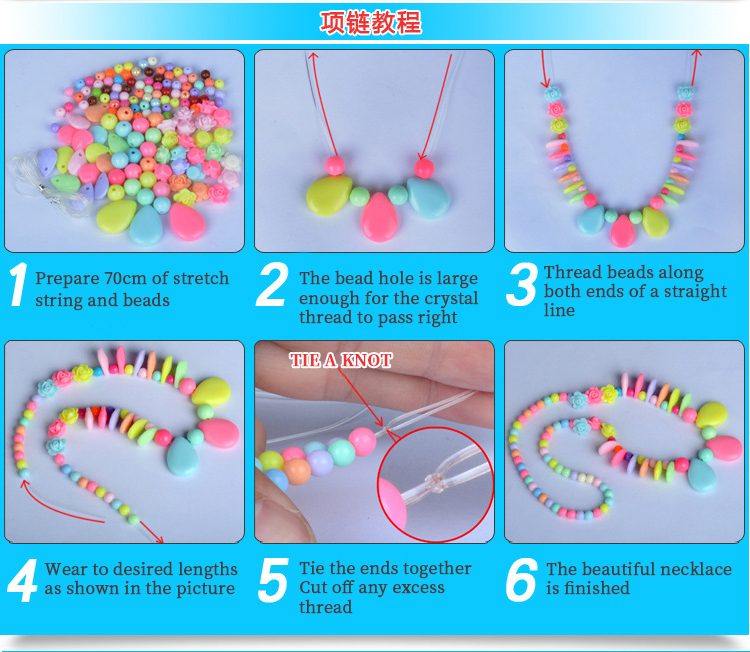 项链教程

1 Prepare 70cm of stretch string and beads

2 The bead hole is large enough for the crystal thread to pass right

3 Thread beads along both ends of a straight line

TIE A KNOT

4 Wear to desired lengths as shown in the picture

5 Tie the ends together Cut off any excess thread

6 The beautiful necklace is finished