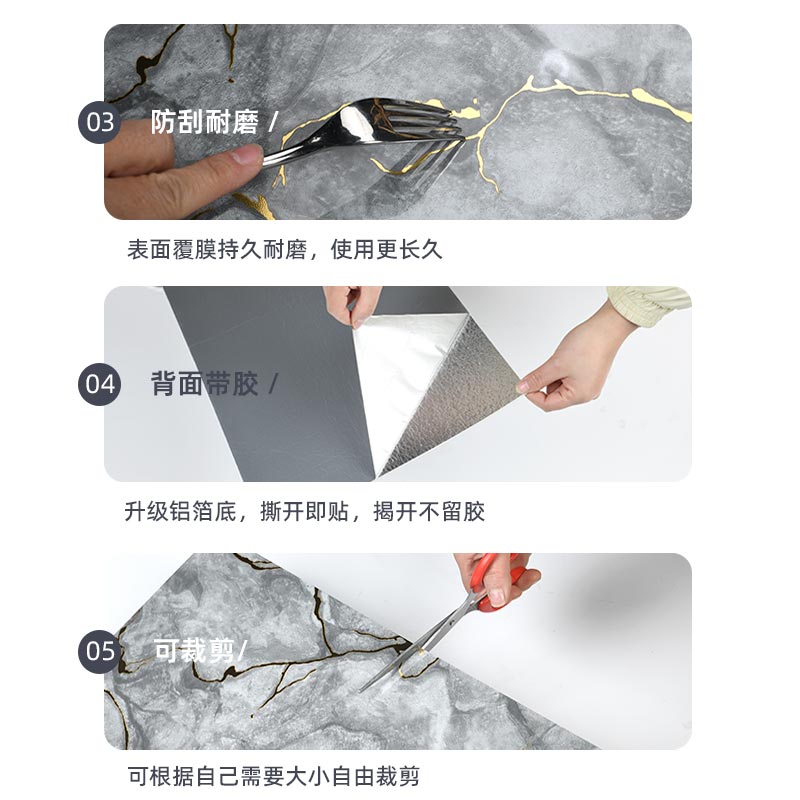 03 防刮耐磨 /

表面覆膜持久耐磨，使用更长久

04 背面带胶 /

升级铝箔底，撕开即贴，揭开不留胶

05 可裁剪/

可根据自己需要大小自由裁剪