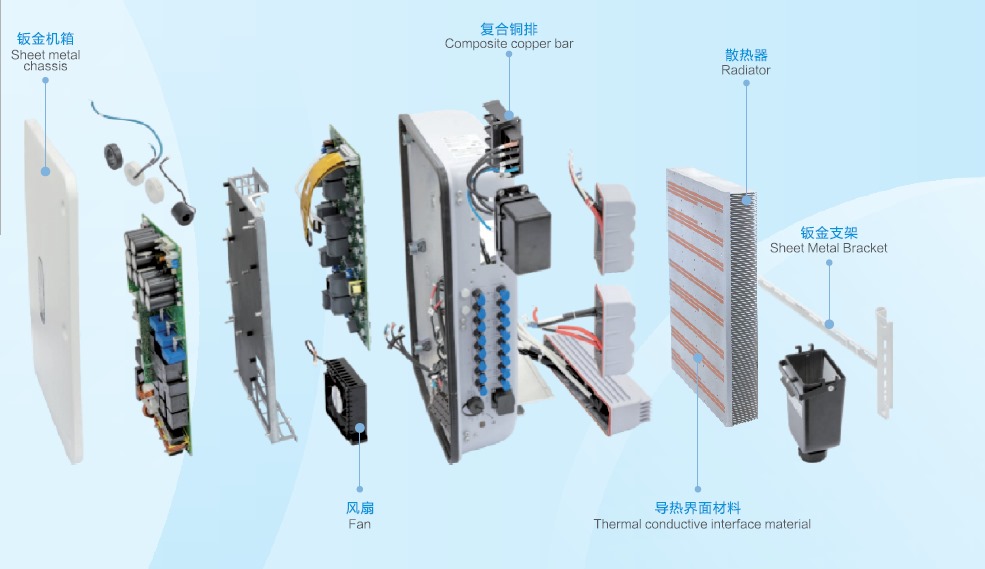 钣金机箱
Sheet metal chassis

复合铜排
Composite copper bar

散热器
Radiator

钣金支架
Sheet Metal Bracket

风扇
Fan

导热界面材料
Thermal conductive interface material