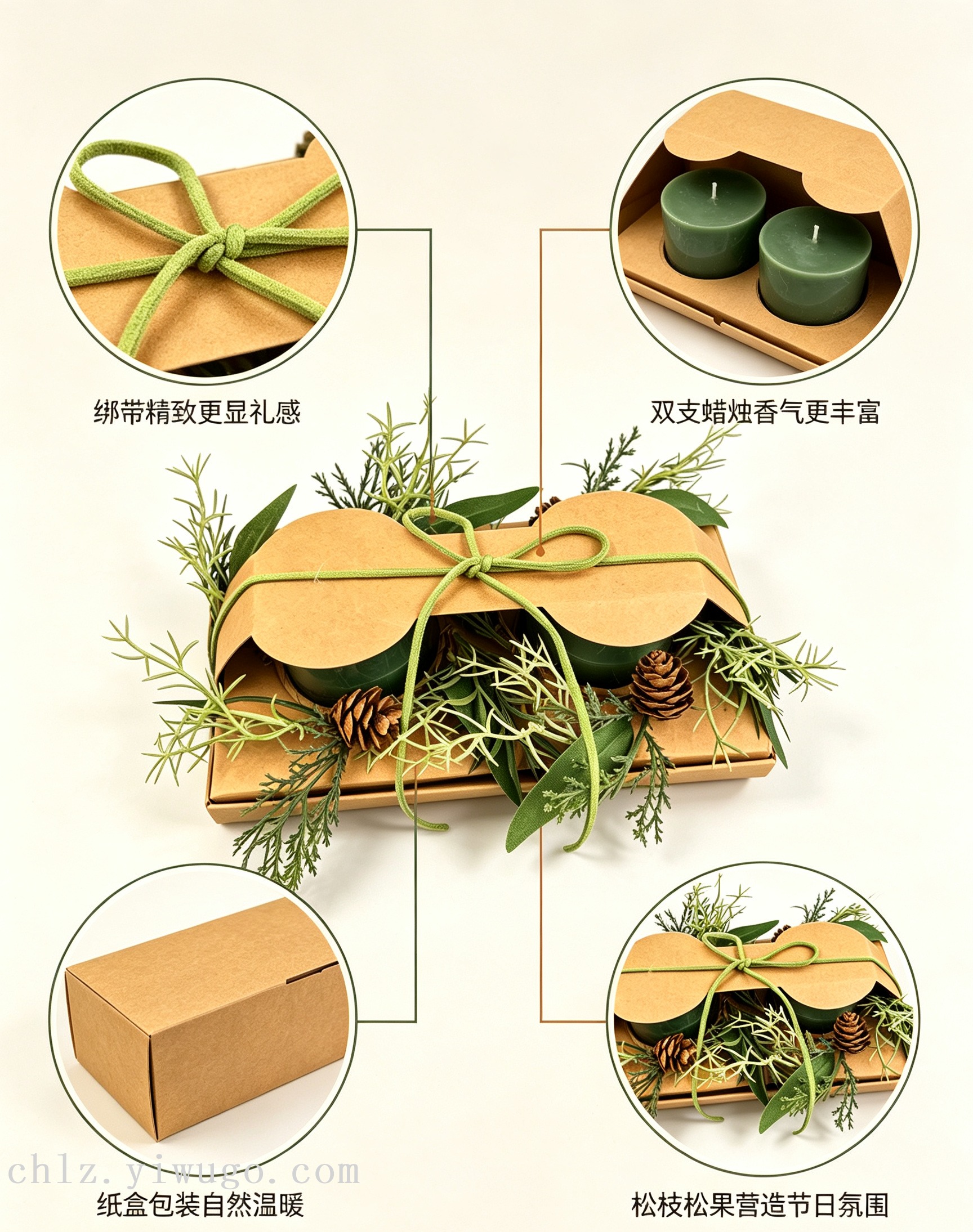 绑带精致更显礼感

双支蜡烛香气更丰富

chlz.yiwugo.com

纸盒包装自然温暖

松枝松果营造节日氛围