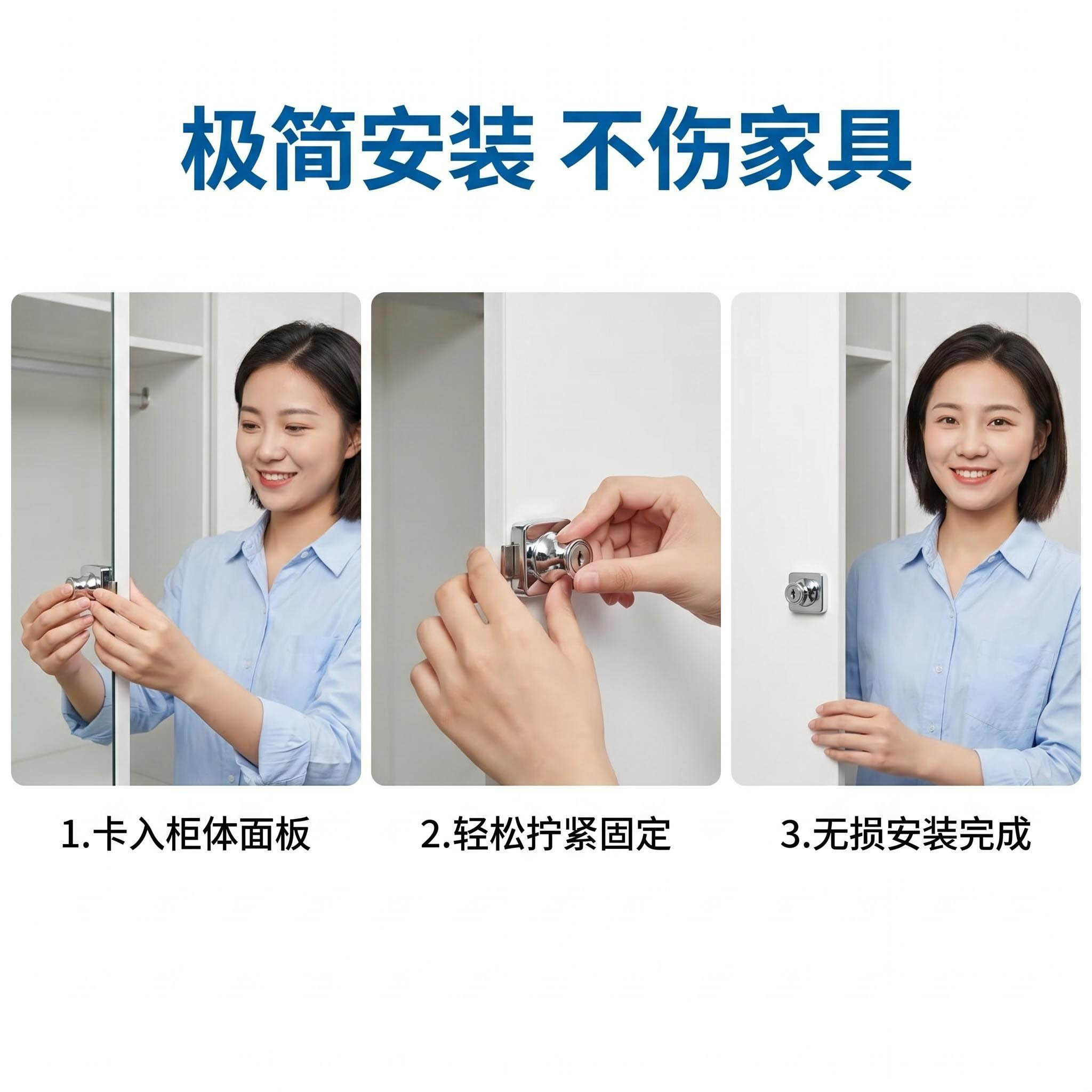 极简安装 不伤家具

1.卡入柜体面板

2.轻松拧紧固定

3.无损安装完成