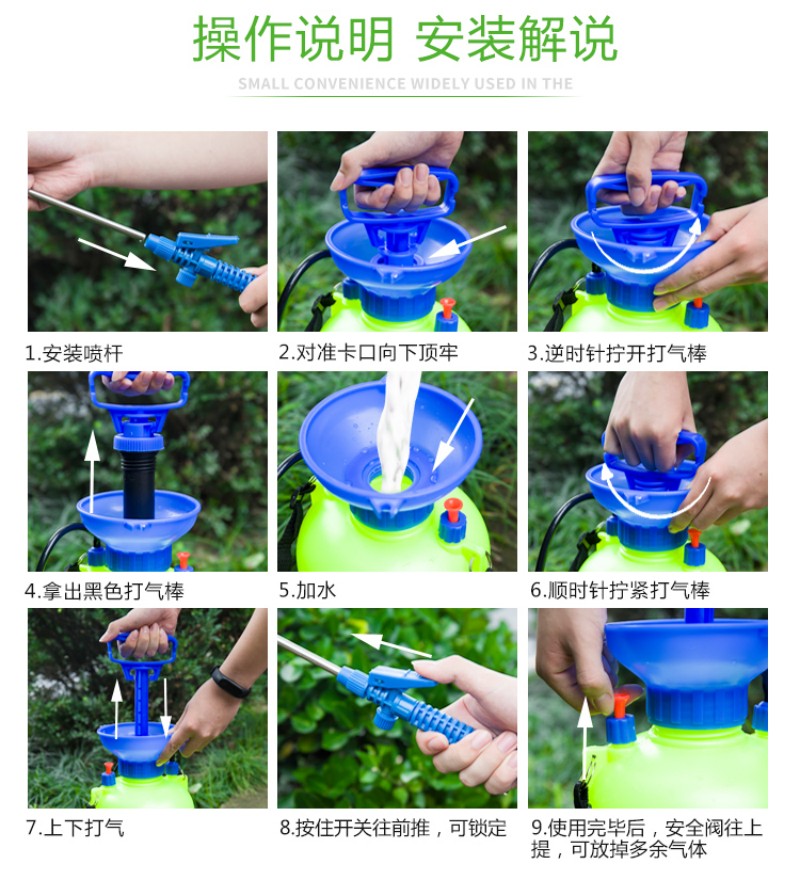 操作说明 安装解说

SMALL CONVENIENCE WIDELY USED IN THE

1.安装喷杆

2.对准卡口向下顶牢

3.逆时针拧开打气棒

4.拿出黑色打气棒

5.加水

6.顺时针拧紧打气棒

7.上下打气

8.按住开关往前推，可锁定

9.使用完毕后，安全阀往上提，可放掉多余气体