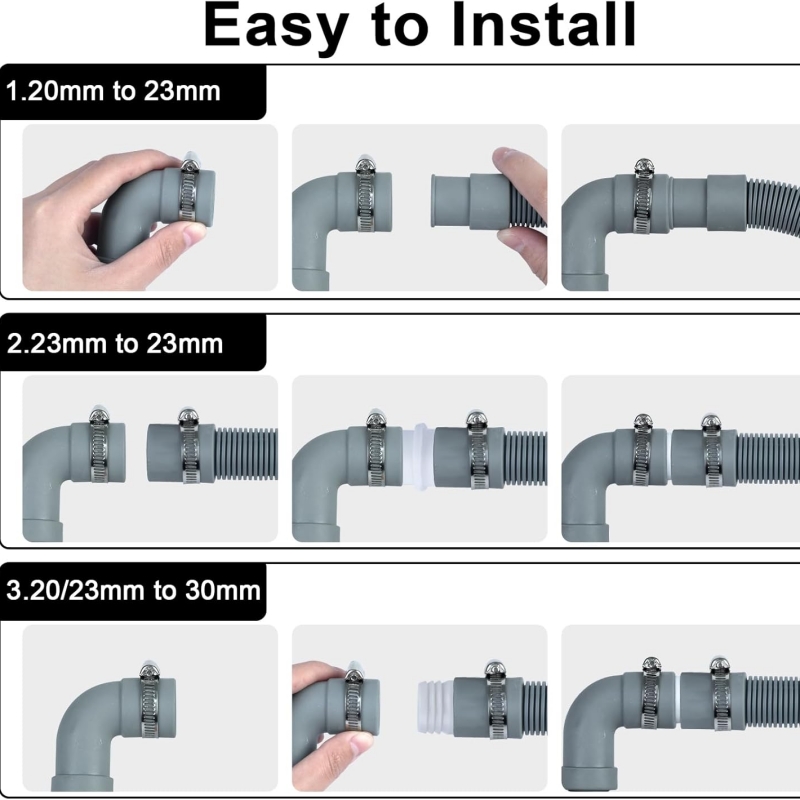 Easy to Install

1.20mm to 23mm

2.23mm to 23mm

3.20/23mm to 30mm