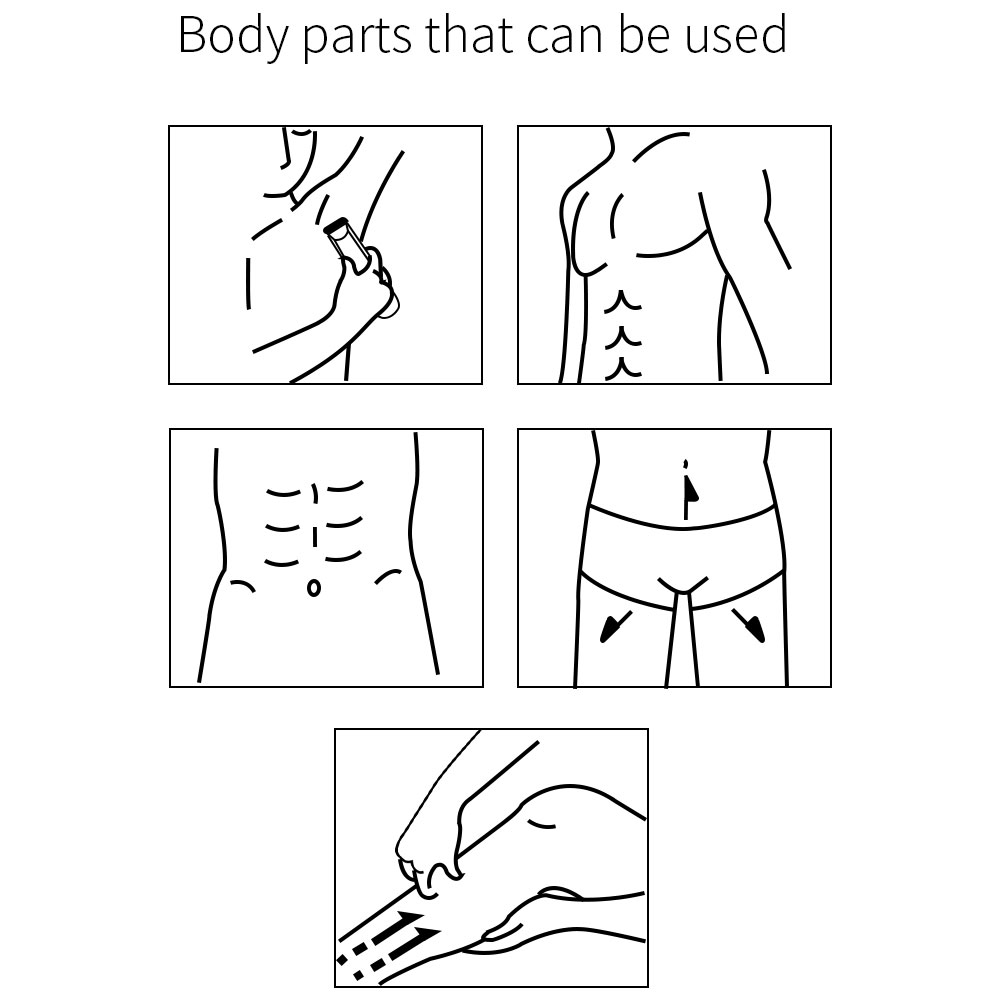 Body parts that can be used