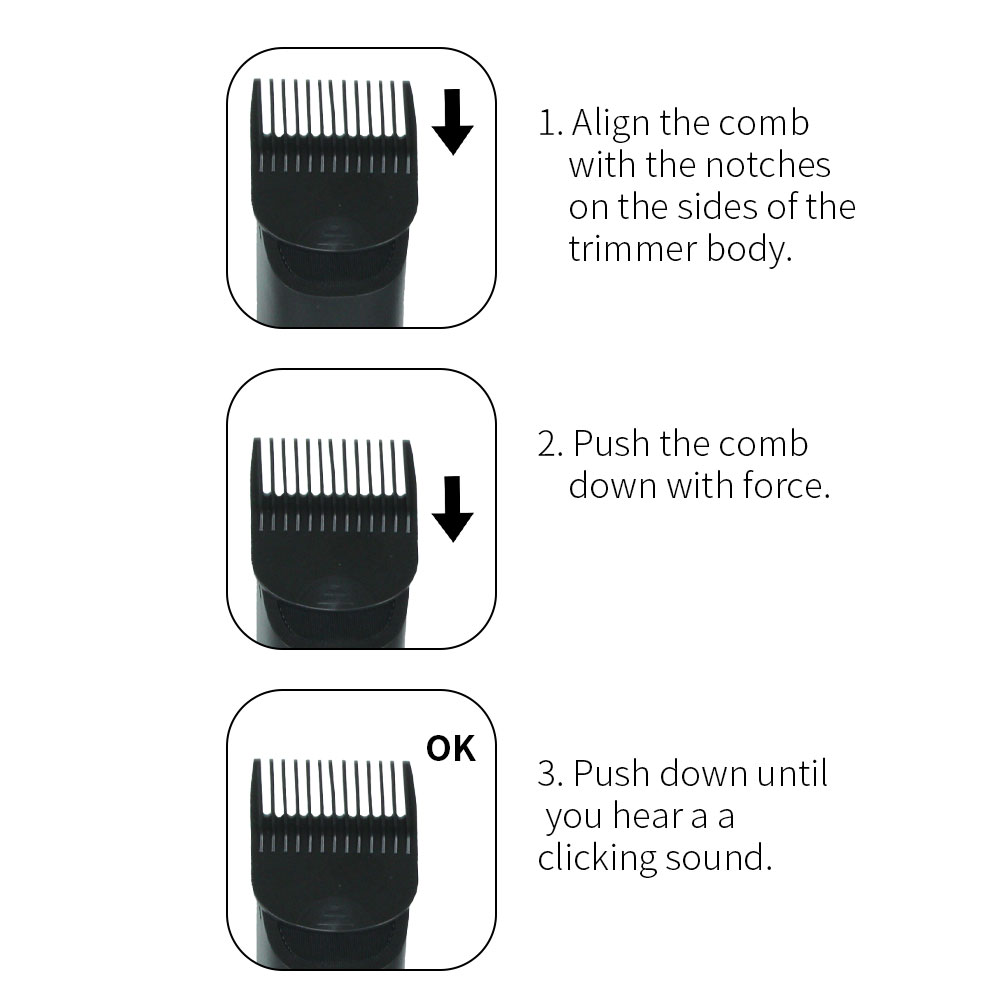 1. Align the comb with the notches on the sides of the trimmer body.

2. Push the comb down with force.

OK

3. Push down until you hear a a clicking sound.