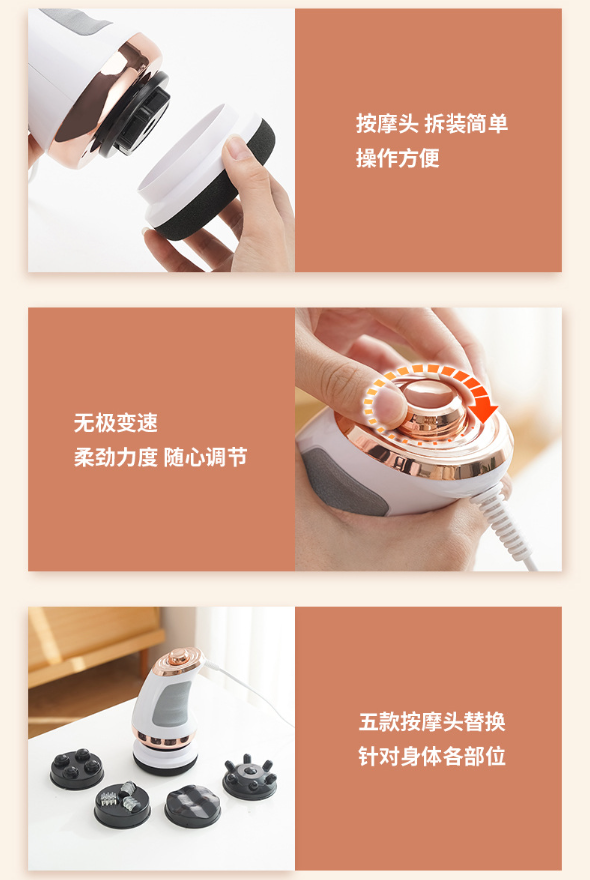 按摩头 拆装简单
操作方便

无极变速
柔劲力度 随心调节

五款按摩头替换
针对身体各部位