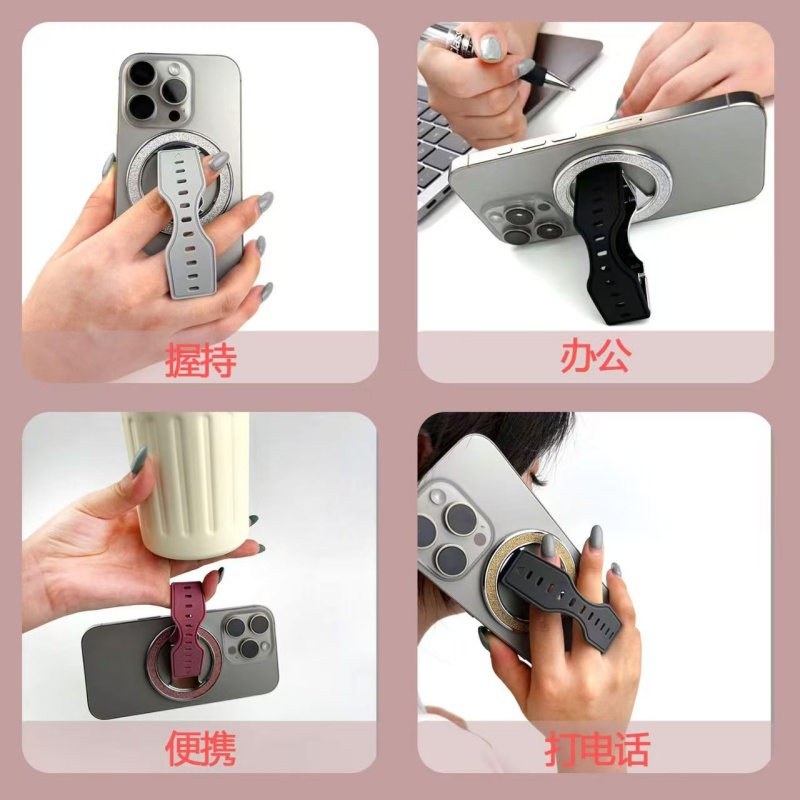 握持

办公

便携

打电话