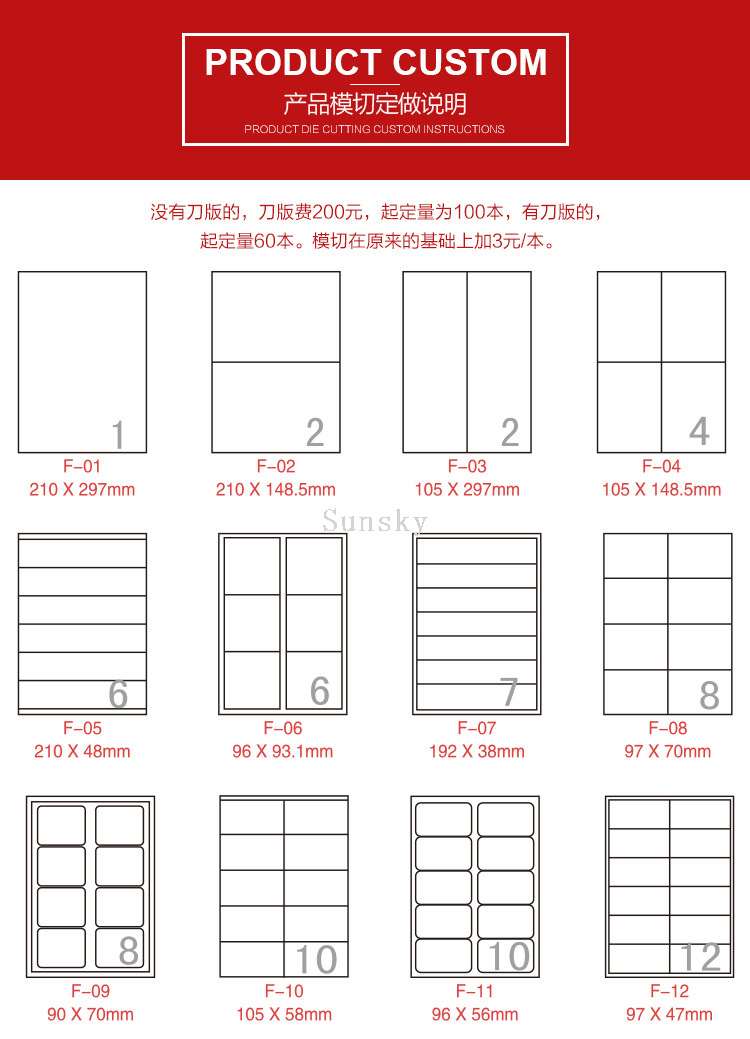 PRODUCT CUSTOM
产品模切定做说明
PRODUCT DIE CUTTING CUSTOM INSTRUCTIONS

没有刀版的，刀版费200元，起定量为100本，有刀版的，起定量60本。模切在原来的基础上加3元/本。

1
F-01
210 X 297mm

2
F-02
210 X 148.5mm

2
F-03
105 X 297mm

4
F-04
105 X 148.5mm

Sunsky

6
F-05
210 X 48mm

6
F-06
96 X 93.1mm

7
F-07
192 X 38mm

8
F-08
97 X 70mm

8
F-09
90 X 70mm

10
F-10
105 X 58mm

10
F-11
96 X 56mm

12
F-12
97 X 47mm