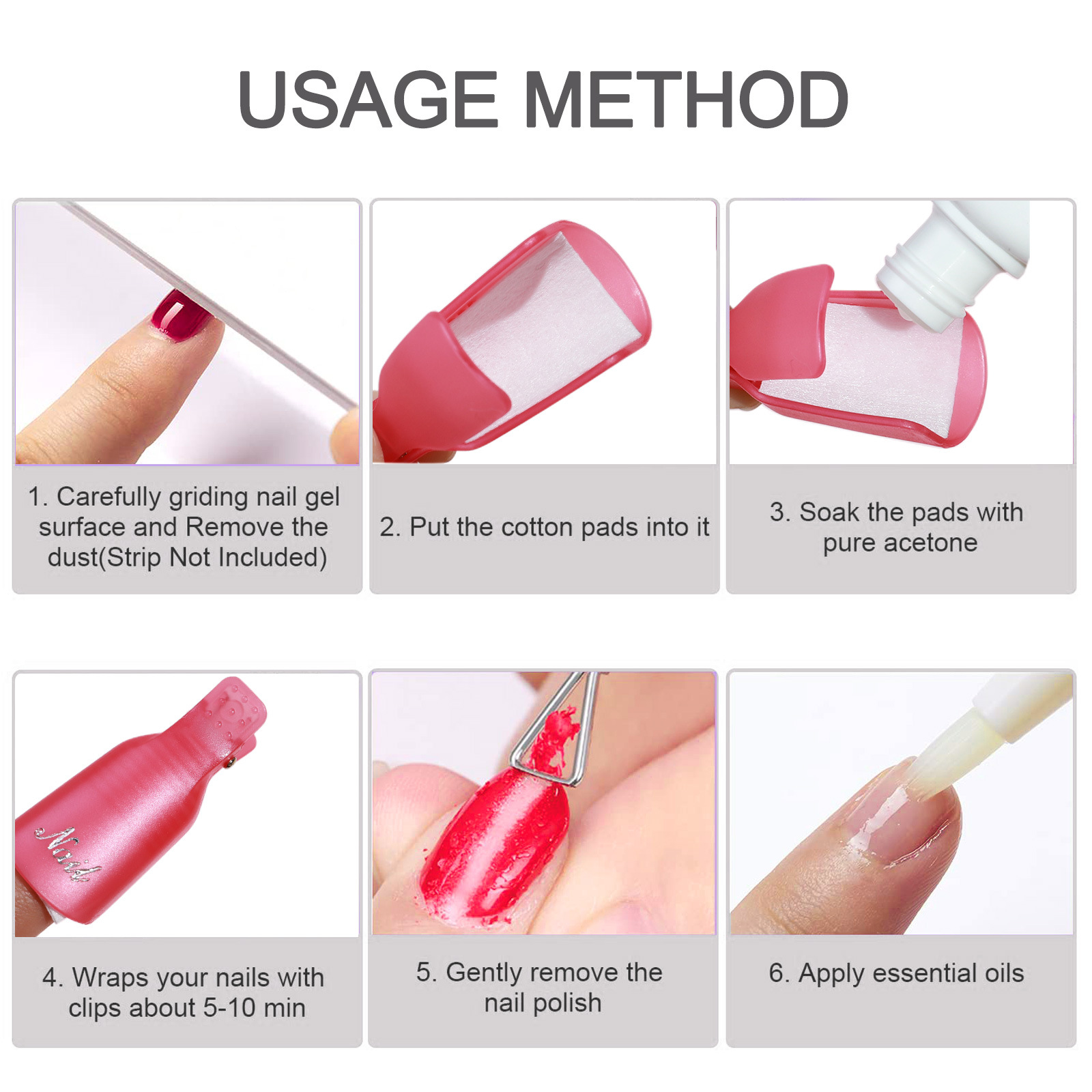 USAGE METHOD

1. Carefully griding nail gel surface and Remove the dust(Strip Not Included)

2. Put the cotton pads into it

3. Soak the pads with pure acetone

Nail

4. Wraps your nails with clips about 5-10 min

5. Gently remove the nail polish

6. Apply essential oils