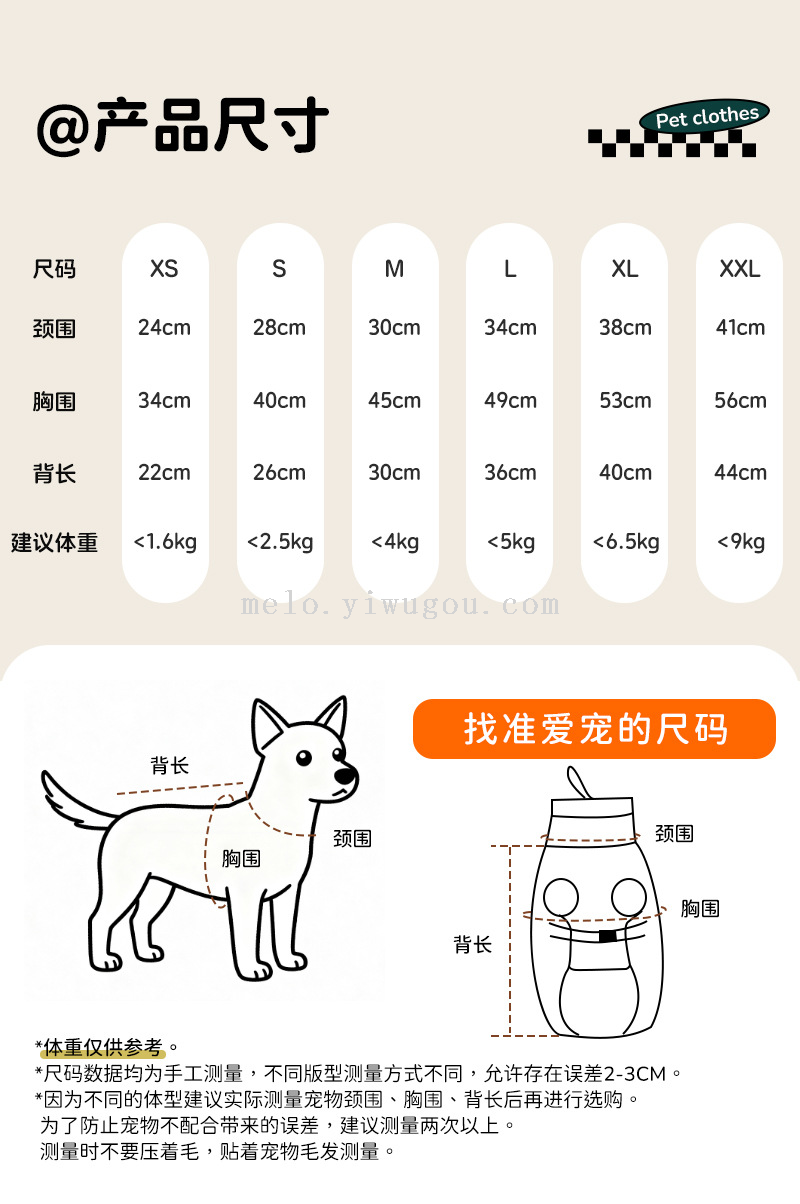 @产品尺寸

Pet clothes

| 尺码 | XS | S | M | L | XL | XXL |
|---|---|---|---|---|---|---|
| 颈围 | 24cm | 28cm | 30cm | 34cm | 38cm | 41cm |
| 胸围 | 34cm | 40cm | 45cm | 49cm | 53cm | 56cm |
| 背长 | 22cm | 26cm | 30cm | 36cm | 40cm | 44cm |
| 建议体重 | <1.6kg | <2.5kg | <4kg | <5kg | <6.5kg | <9kg |

melo.yiwugou.com

找准爱宠的尺码

背长
颈围
胸围

颈围
胸围
背长

*体重仅供参考。
*尺码数据均为手工测量，不同版型测量方式不同，允许存在误差2-3CM。
*因为不同的体型建议实际测量宠物颈围、胸围、背长后再进行选购。
为了防止宠物不配合带来的误差，建议测量两次以上。
测量时不要压着毛，贴着宠物毛发测量。