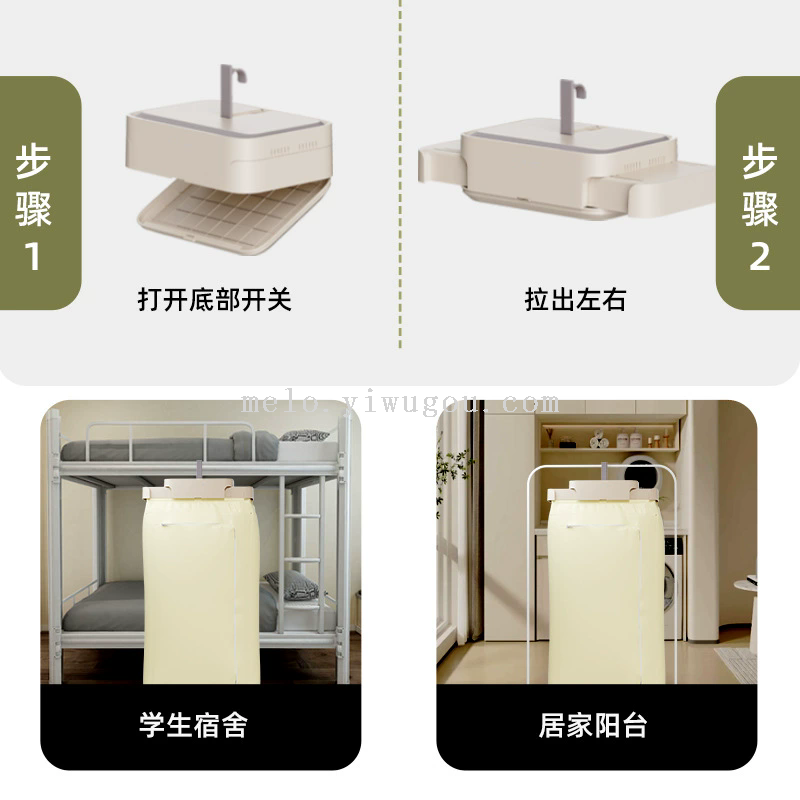 步骤1

打开底部开关

拉出左右

步骤2

melo.yiwugou.com

学生宿舍

居家阳台