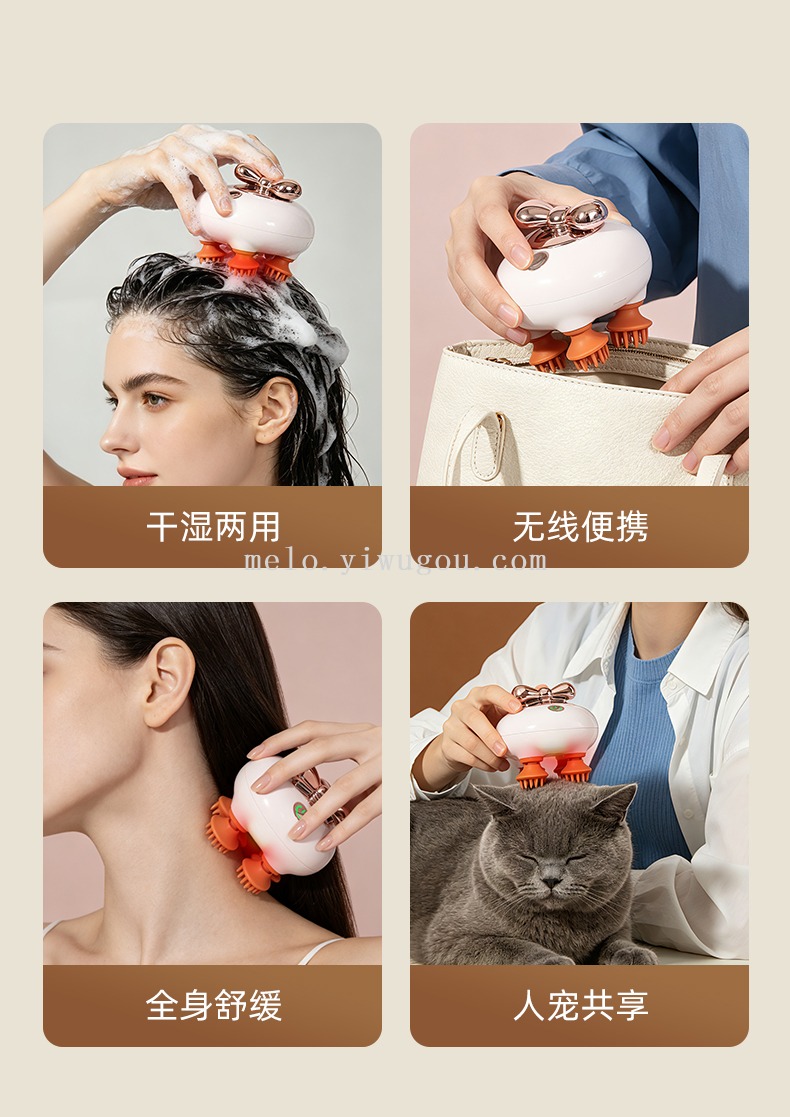 干湿两用

无线便携

全身舒缓

人宠共享

melo.yiwugou.com