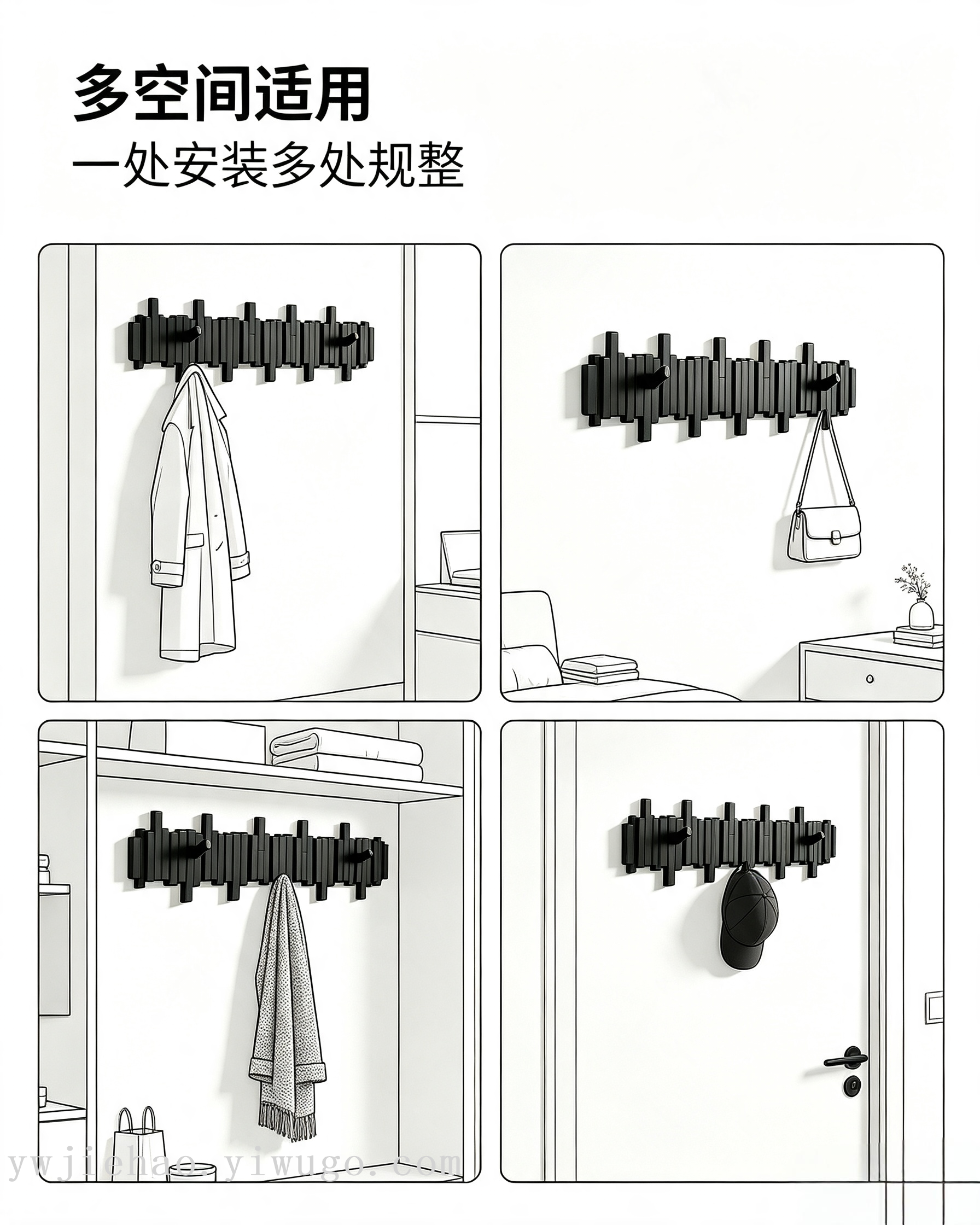 多空间适用

一处安装多处规整

ywjiehao.yiwugo.com