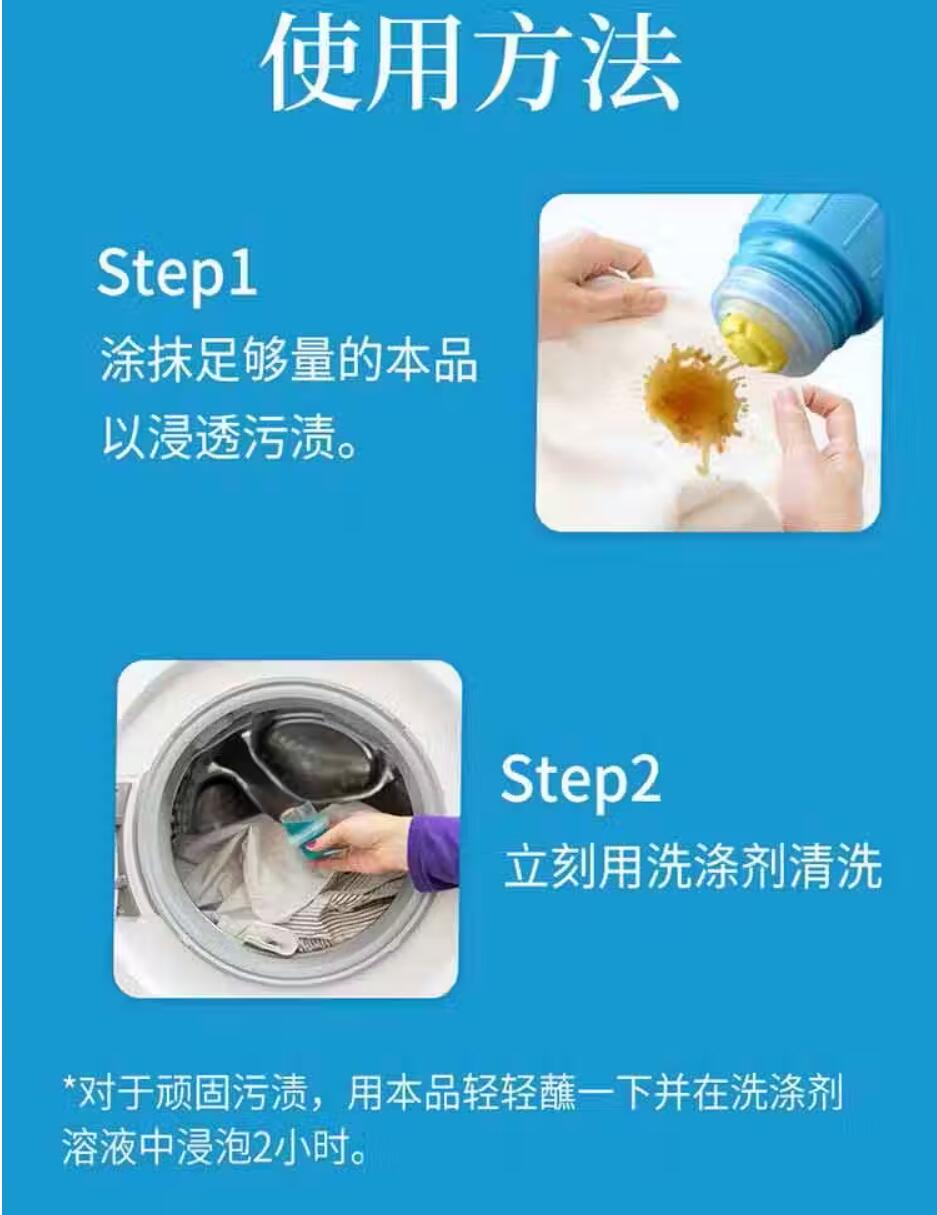 使用方法

Step1
涂抹足够量的本品以浸透污渍。

Step2
立刻用洗涤剂清洗

*对于顽固污渍，用本品轻轻蘸一下并在洗涤剂溶液中浸泡2小时。