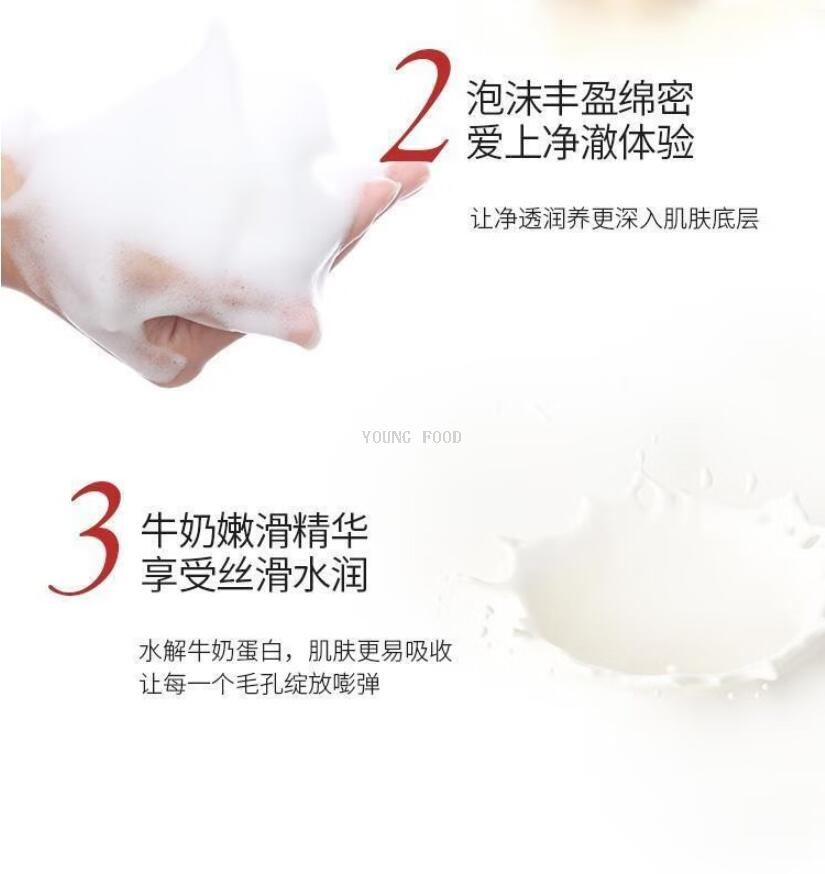 2 泡沫丰盈绵密
爱上净澈体验

让净透润养更深入肌肤底层

YOUNG FOOD

3 牛奶嫩滑精华
享受丝滑水润

水解牛奶蛋白，肌肤更易吸收
让每一个毛孔绽放嘭弹