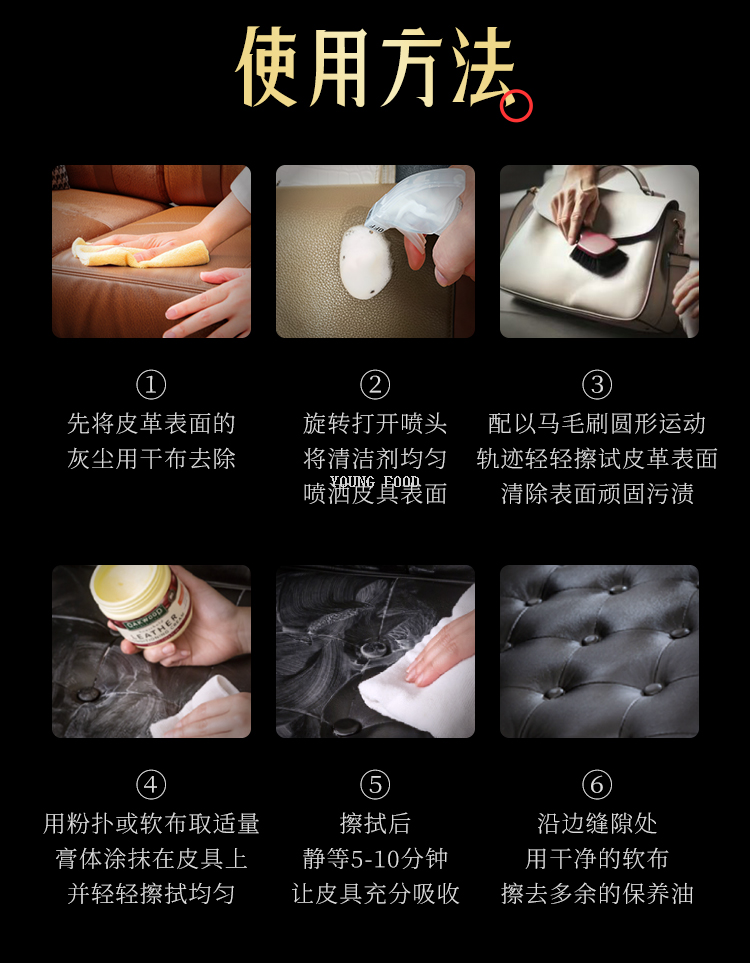 使用方法

①
先将皮革表面的
灰尘用干布去除

②
旋转打开喷头
将清洁剂均匀
喷洒皮具表面

YOUNG FOOD

③
配以马毛刷圆形运动
轨迹轻轻擦试皮革表面
清除表面顽固污渍

OAKWOOD
LEATHER

④
用粉扑或软布取适量
膏体涂抹在皮具上
并轻轻擦拭均匀

⑤
擦拭后
静等5-10分钟
让皮具充分吸收

⑥
沿边缝隙处
用干净的软布
擦去多余的保养油