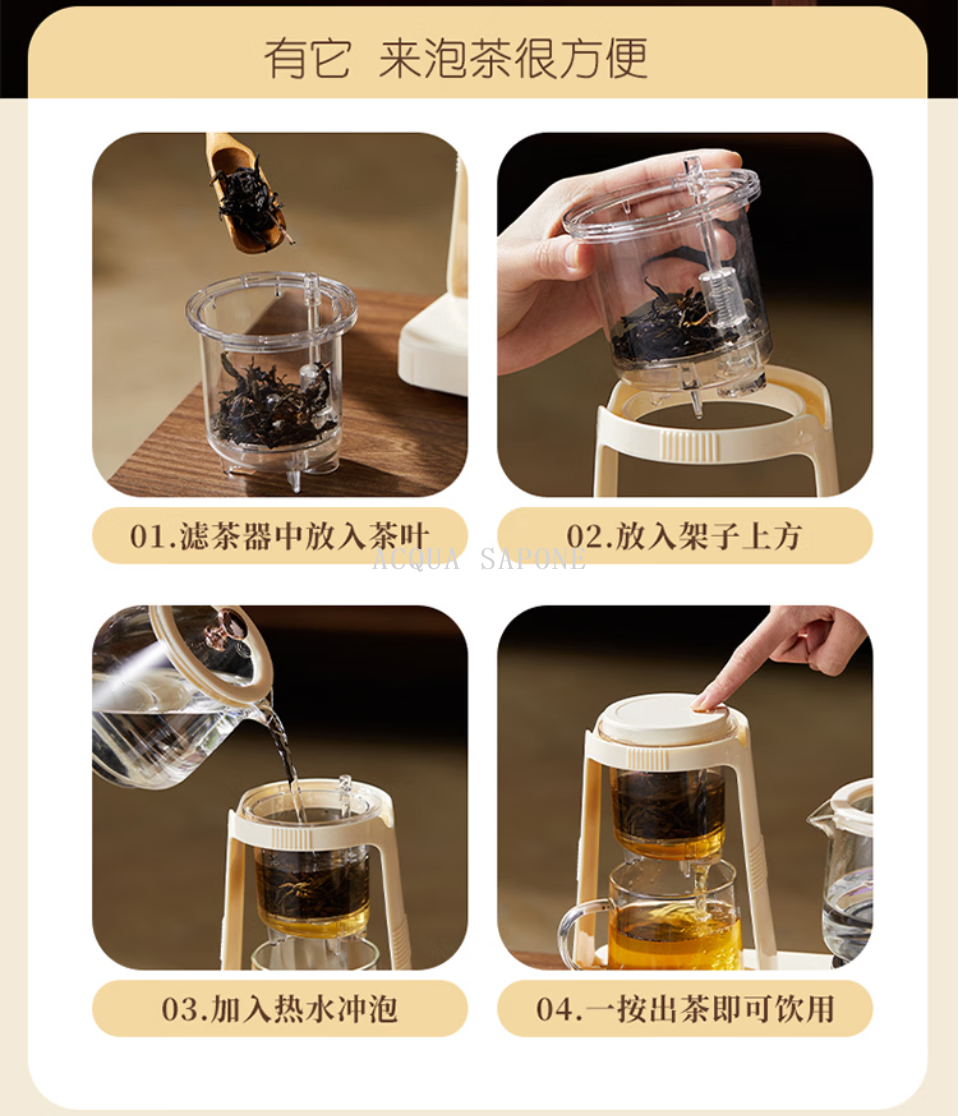 有它 来泡茶很方便

01.滤茶器中放入茶叶

02.放入架子上方

ACQUA SAPONE

03.加入热水冲泡

04.一按出茶即可饮用