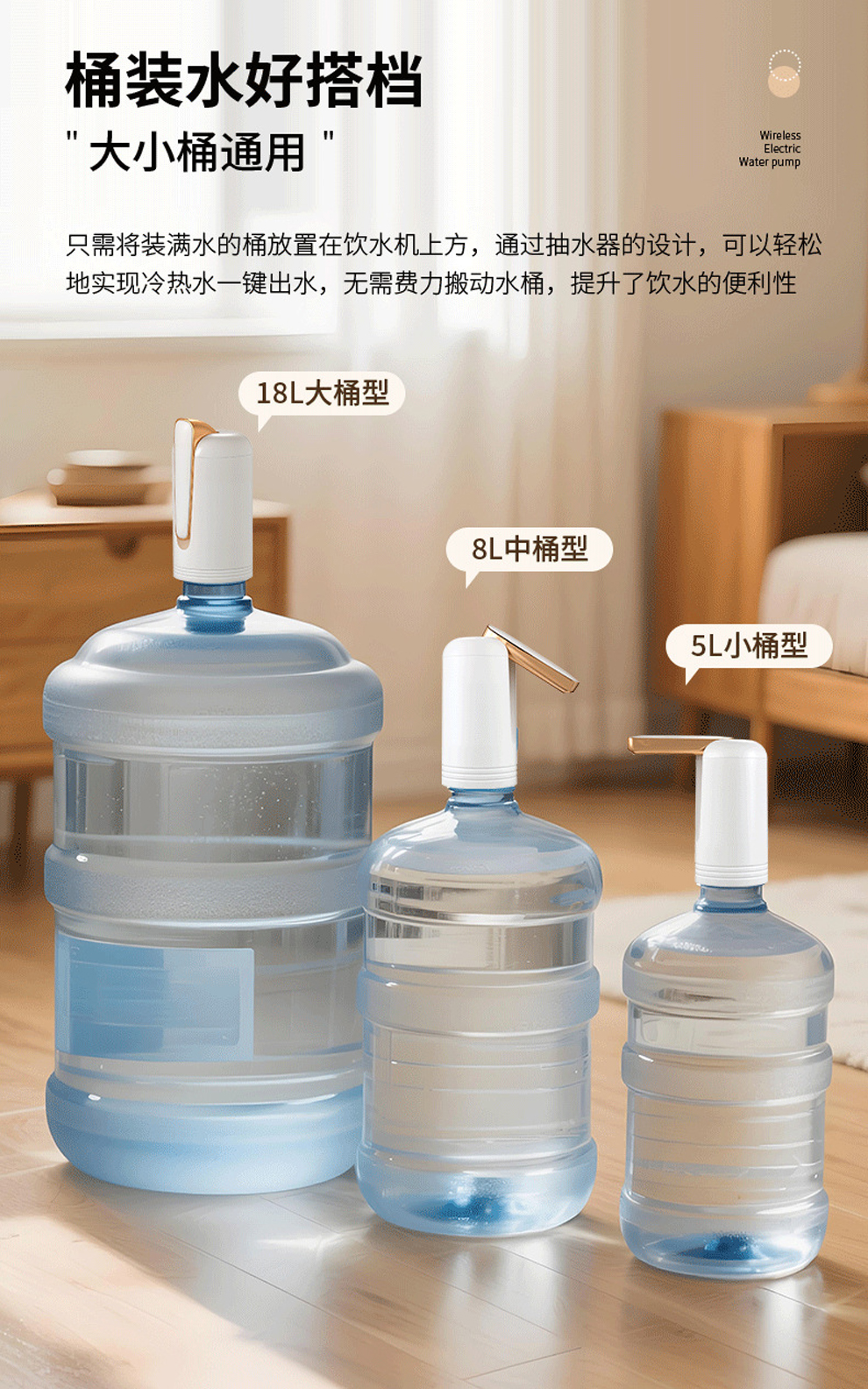 桶装水好搭档
" 大小桶通用 "

Wireless
Electric
Water pump

只需将装满水的桶放置在饮水机上方，通过抽水器的设计，可以轻松地实现冷热水一键出水，无需费力搬动水桶，提升了饮水的便利性

18L大桶型

8L中桶型

5L小桶型