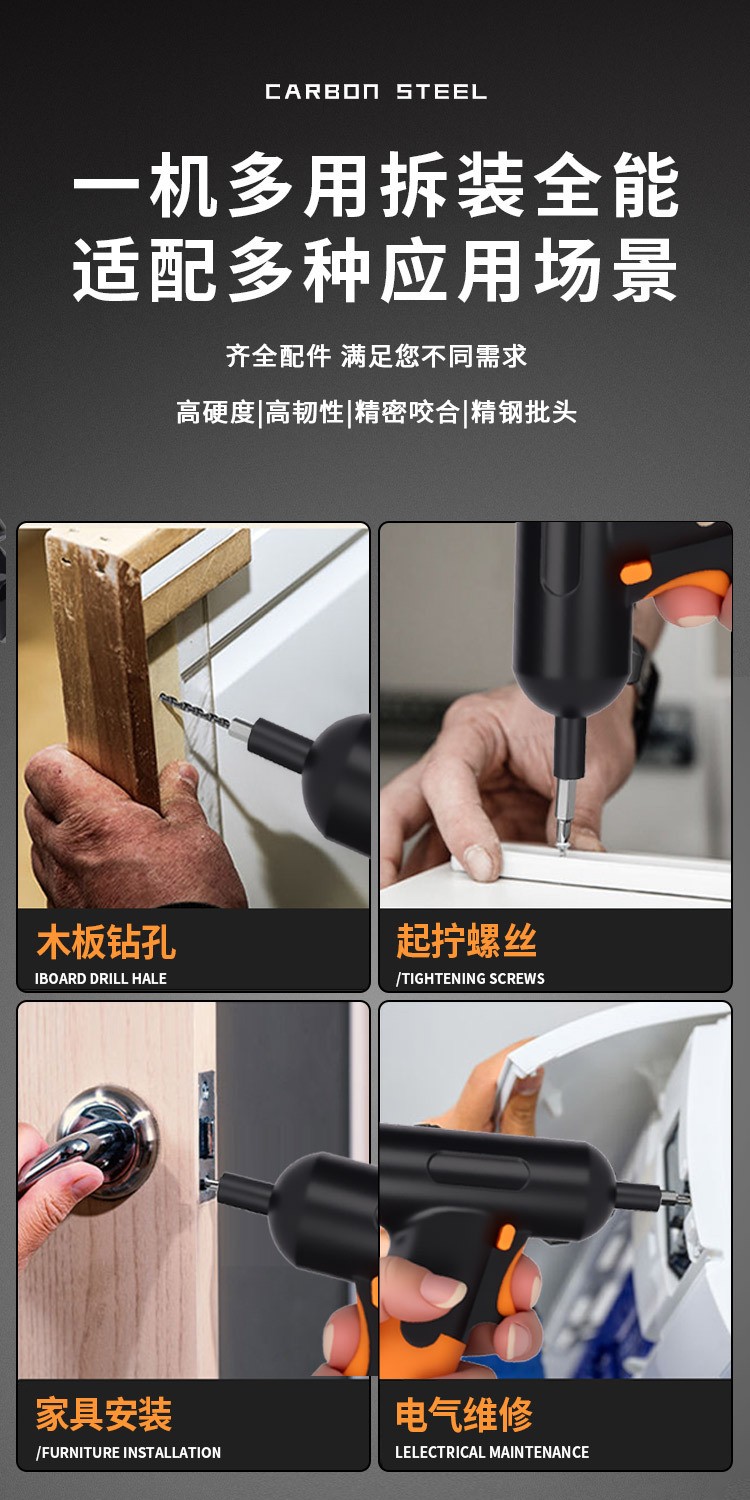 CARBON STEEL

一机多用拆装全能
适配多种应用场景

齐全配件 满足您不同需求

高硬度|高韧性|精密咬合|精钢批头

木板钻孔
IBOARD DRILL HALE

起拧螺丝
/TIGHTENING SCREWS

家具安装
/FURNITURE INSTALLATION

电气维修
LELECTRICAL MAINTENANCE