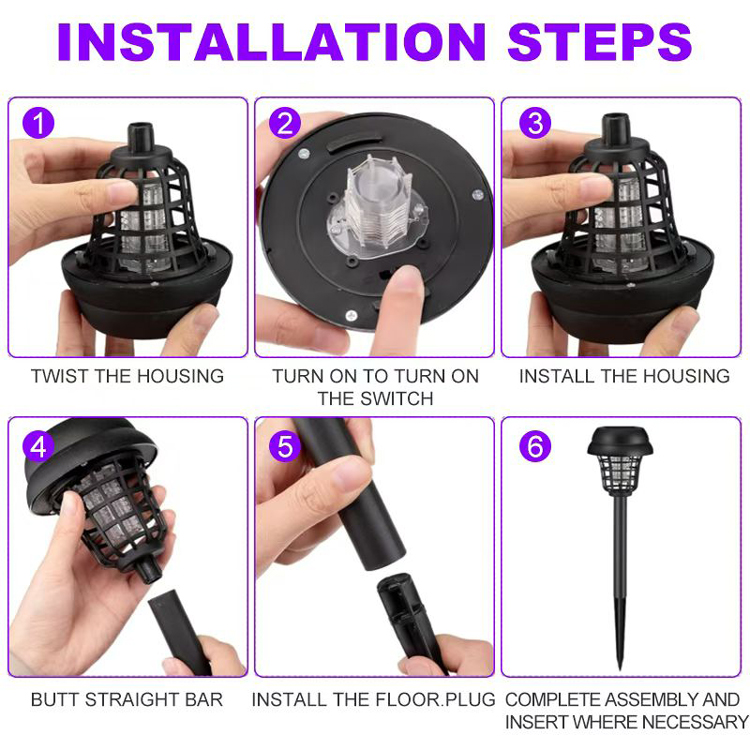 INSTALLATION STEPS

1

TWIST THE HOUSING

2

TURN ON TO TURN ON THE SWITCH

3

INSTALL THE HOUSING

4

BUTT STRAIGHT BAR

5

INSTALL THE FLOOR.PLUG

6

COMPLETE ASSEMBLY AND INSERT WHERE NECESSARY