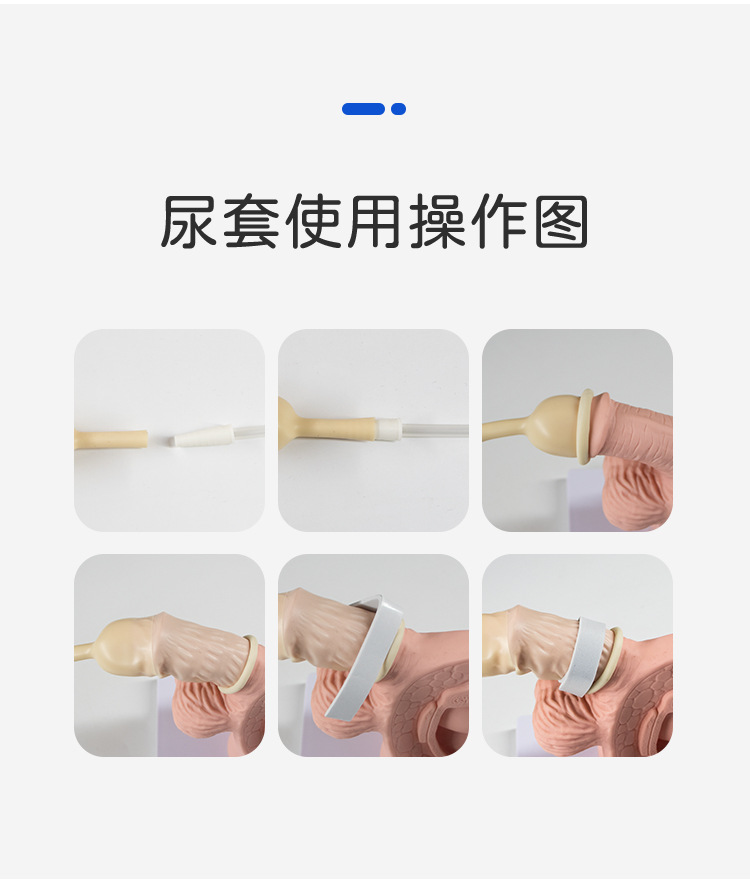 尿套使用操作图