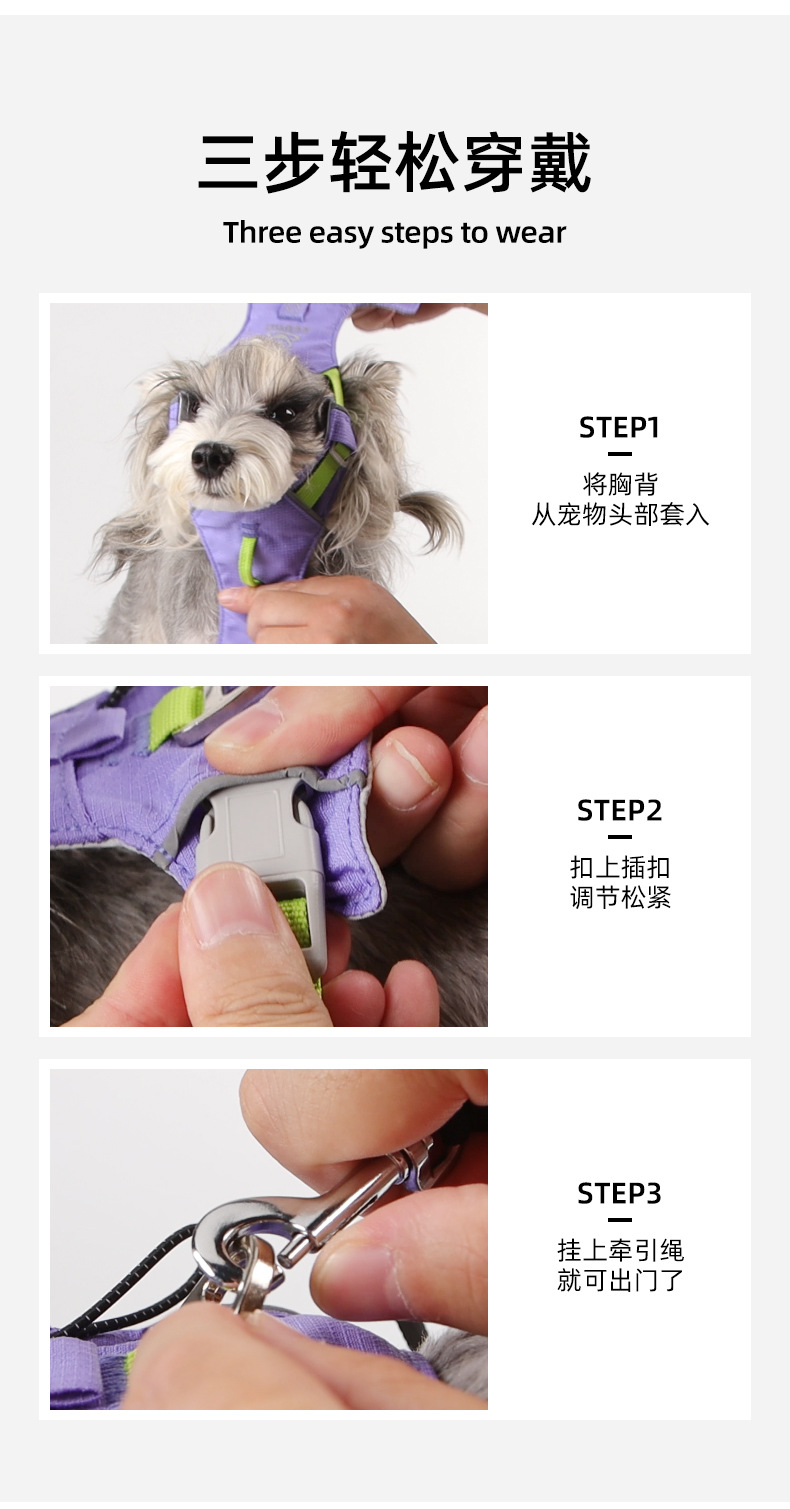 三步轻松穿戴

Three easy steps to wear

STEP1

将胸背
从宠物头部套入

STEP2

扣上插扣
调节松紧

STEP3

挂上牵引绳
就可出门了