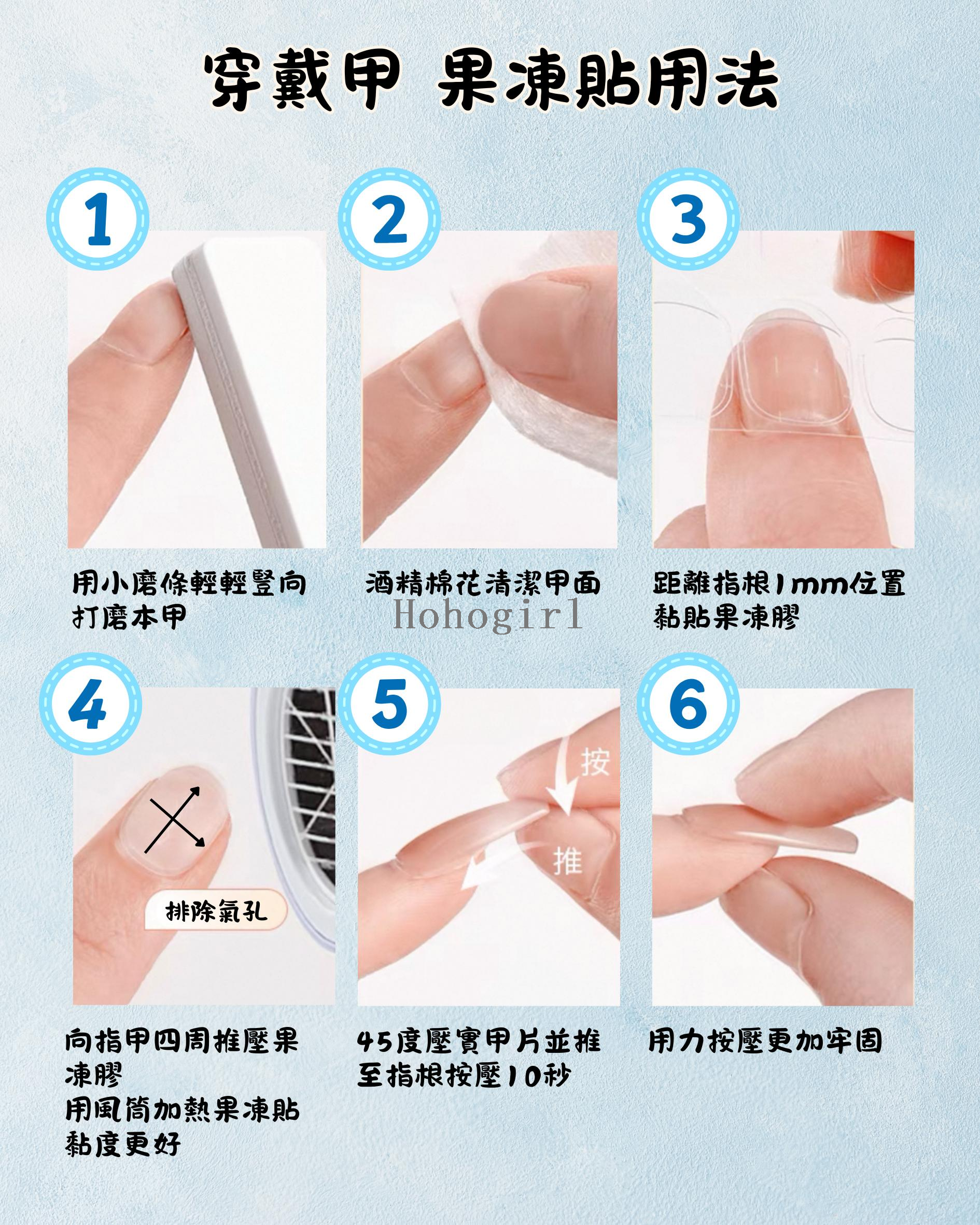 穿戴甲 果凍貼用法

1

用小磨條輕輕豎向打磨本甲

2

酒精棉花清潔甲面

Hohogirl

3

距離指根1mm位置黏貼果凍膠

4

排除氣孔

向指甲四周推壓果凍膠
用風筒加熱果凍貼黏度更好

5

按

推

45度壓實甲片並推至指根按壓10秒

6

用力按壓更加牢固