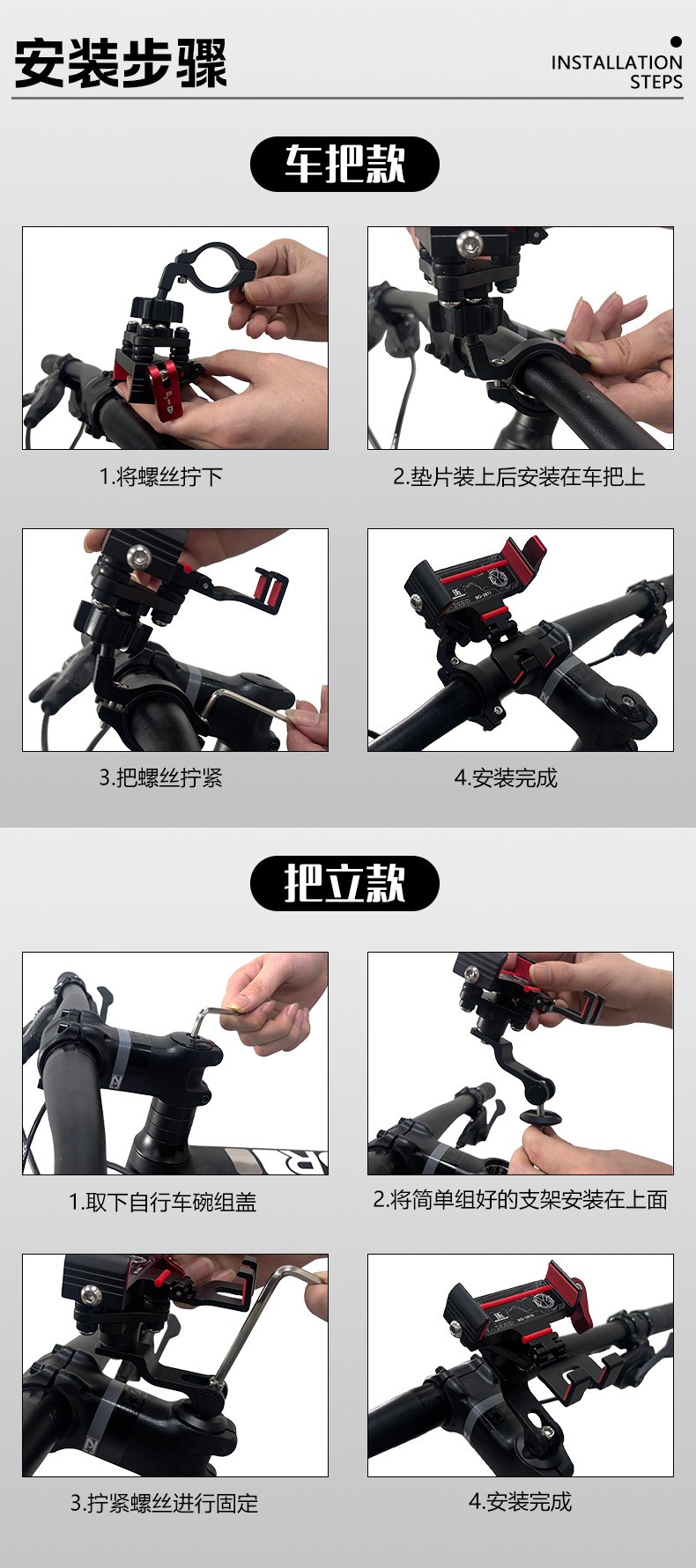 安装步骤

INSTALLATION STEPS

车把款

1.将螺丝拧下

2.垫片装上后安装在车把上

3.把螺丝拧紧

4.安装完成

把立款

1.取下自行车碗组盖

2.将简单组好的支架安装在上面

3.拧紧螺丝进行固定

4.安装完成