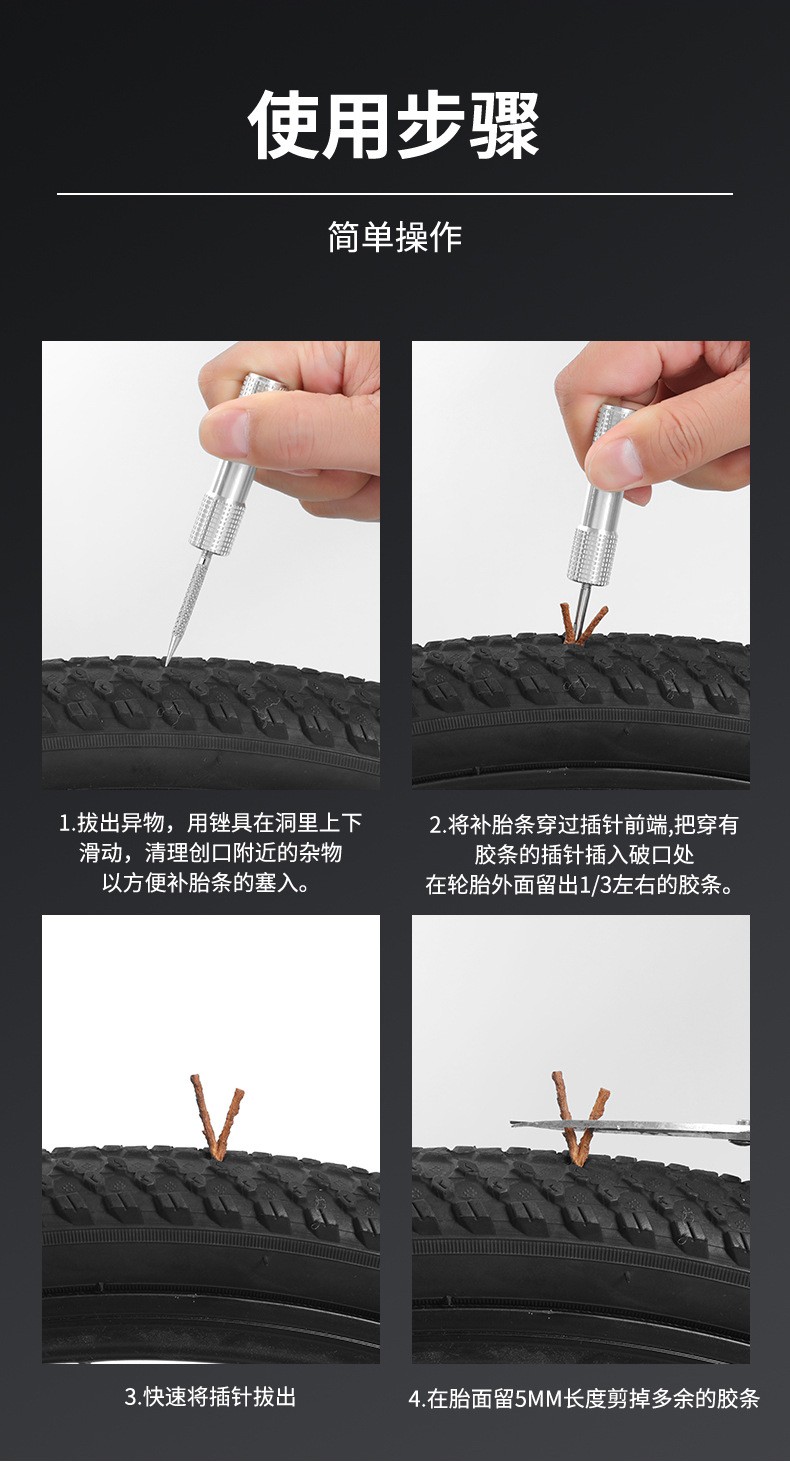 使用步骤

简单操作

1.拔出异物，用锉具在洞里上下滑动，清理创口附近的杂物以方便补胎条的塞入。

2.将补胎条穿过插针前端,把穿有胶条的插针插入破口处在轮胎外面留出1/3左右的胶条。

3.快速将插针拔出

4.在胎面留5MM长度剪掉多余的胶条