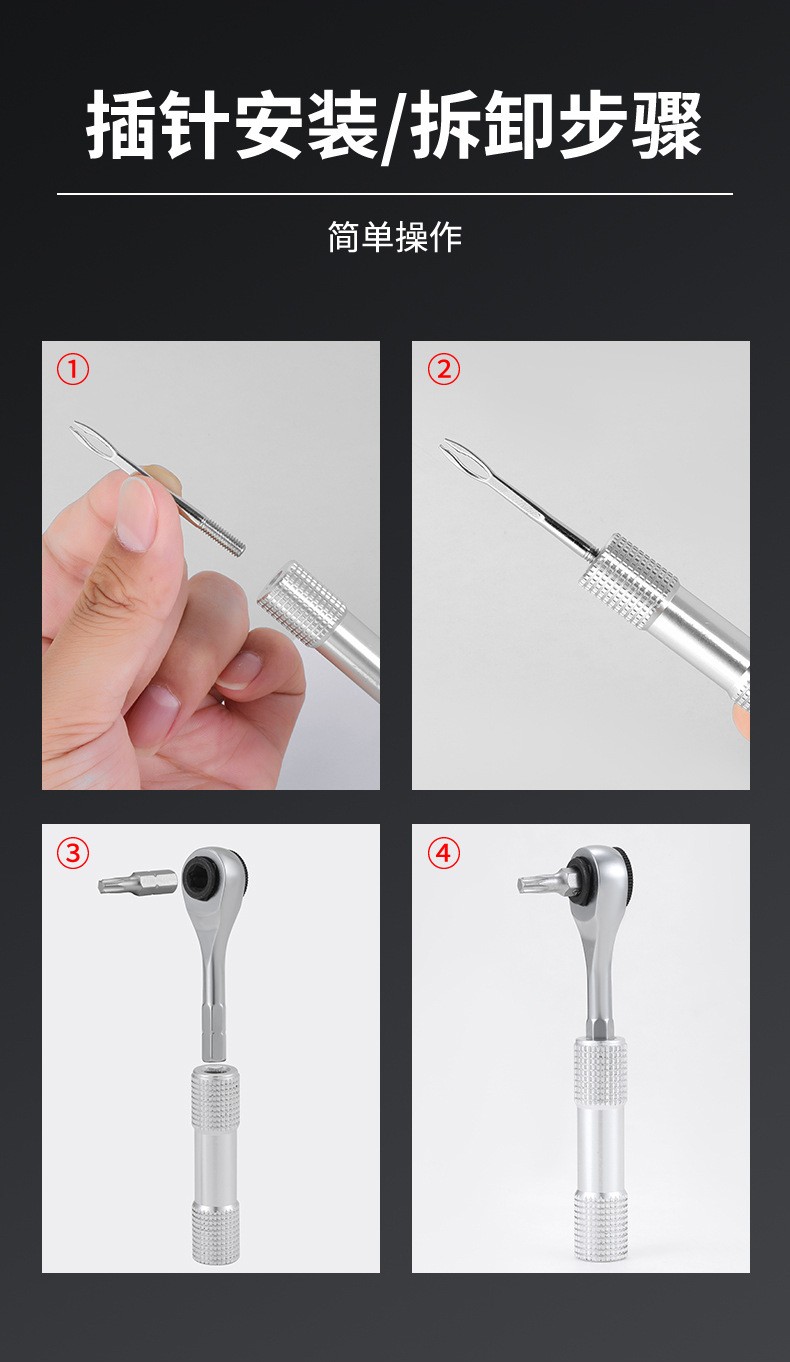 插针安装/拆卸步骤

简单操作

①

②

③

④