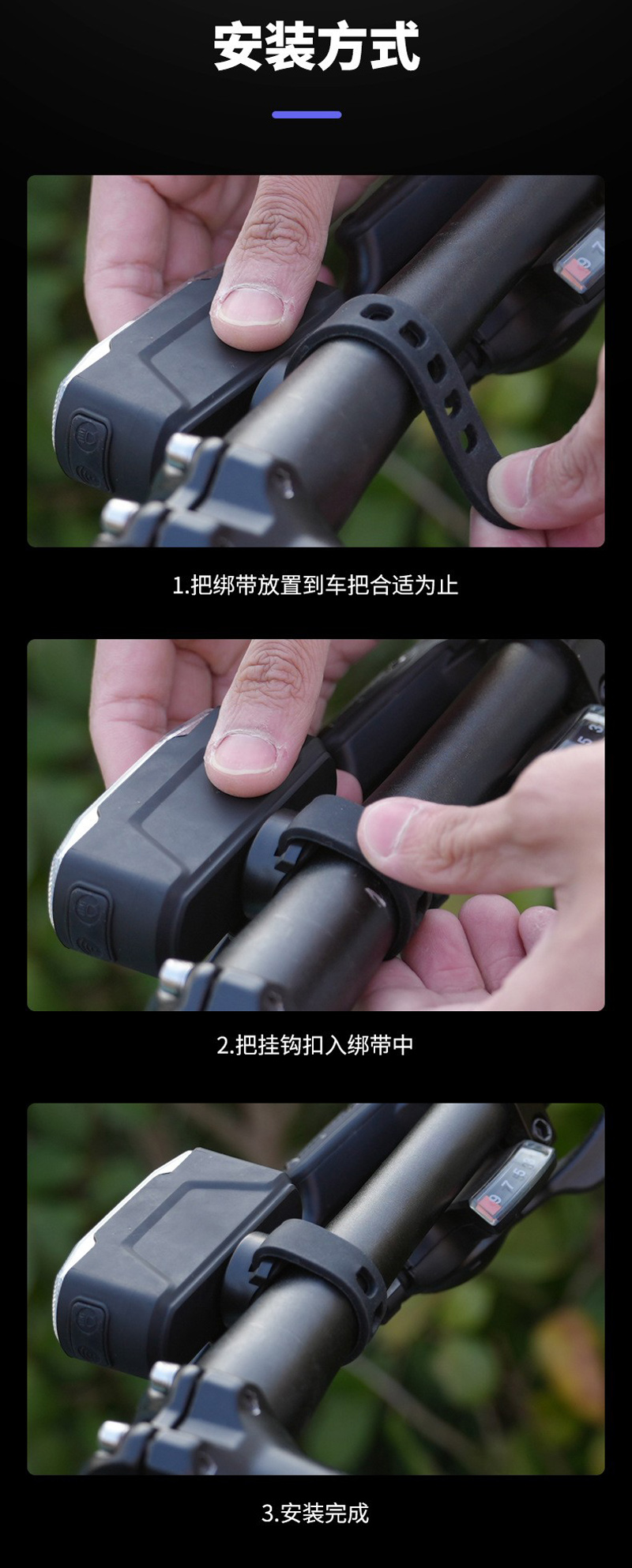 安装方式

1.把绑带放置到车把合适为止

2.把挂钩扣入绑带中

3.安装完成