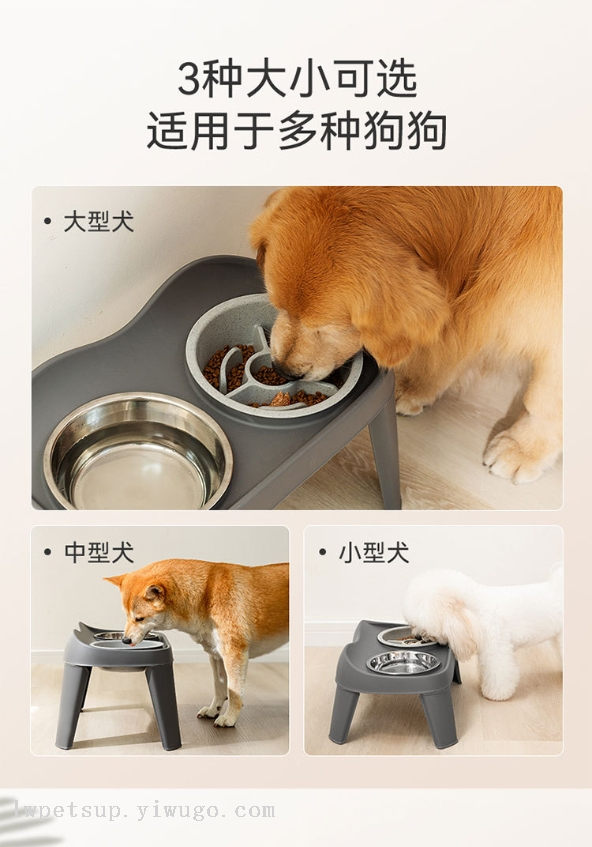 3种大小可选
适用于多种狗狗

• 大型犬

• 中型犬

• 小型犬

lwpetsup.yiwugo.com