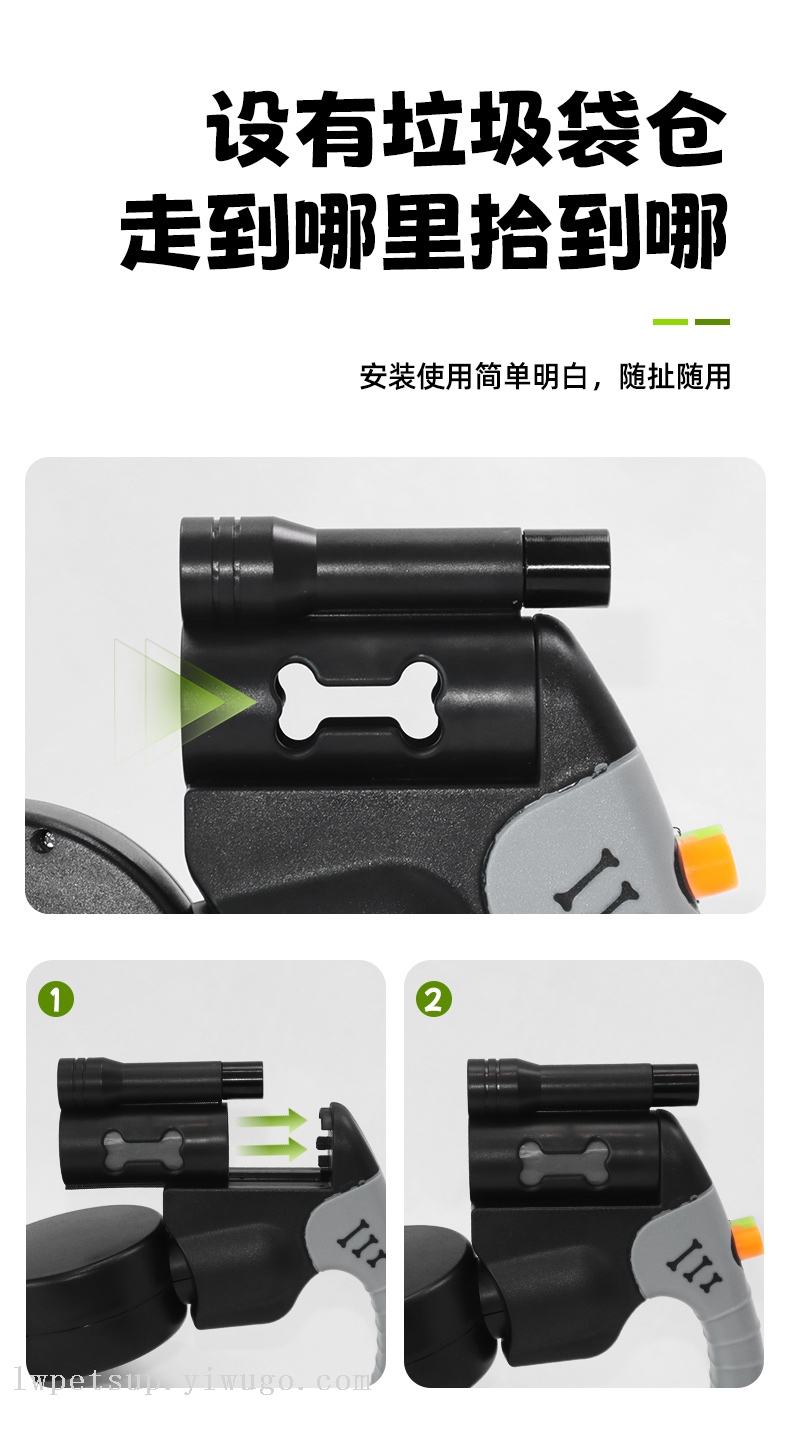 设有垃圾袋仓
走到哪里拾到哪

安装使用简单明白，随扯随用

1

2

lwpetsup.yiwugo.com