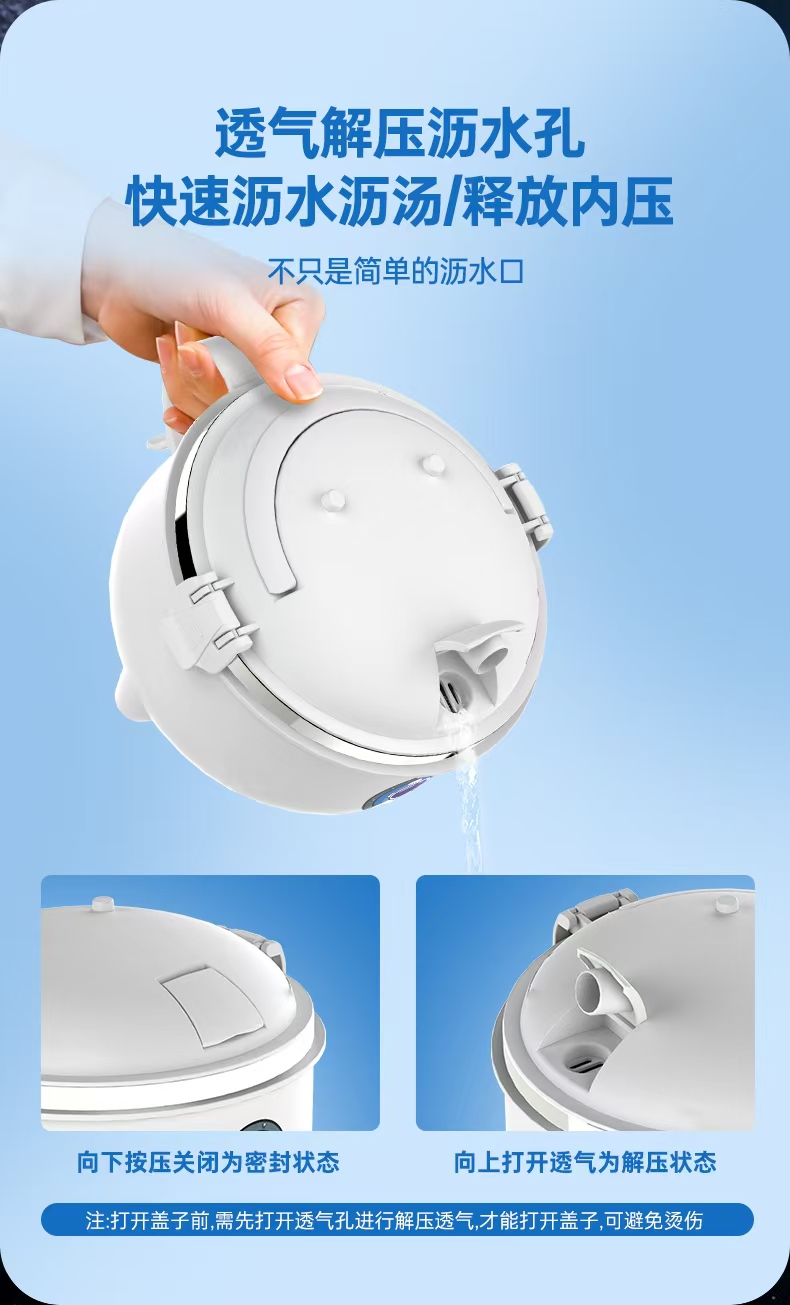 透气解压沥水孔
快速沥水沥汤/释放内压

不只是简单的沥水口

向下按压关闭为密封状态

向上打开透气为解压状态

注:打开盖子前,需先打开透气孔进行解压透气,才能打开盖子,可避免烫伤