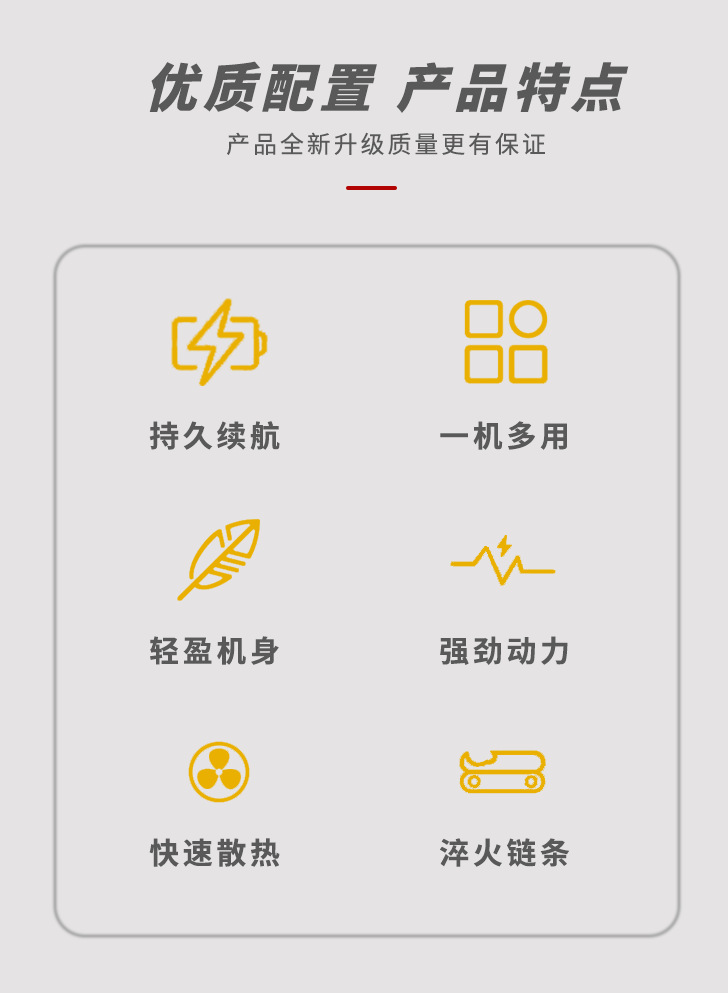 优质配置 产品特点

产品全新升级质量更有保证

持久续航

一机多用

轻盈机身

强劲动力

快速散热

淬火链条