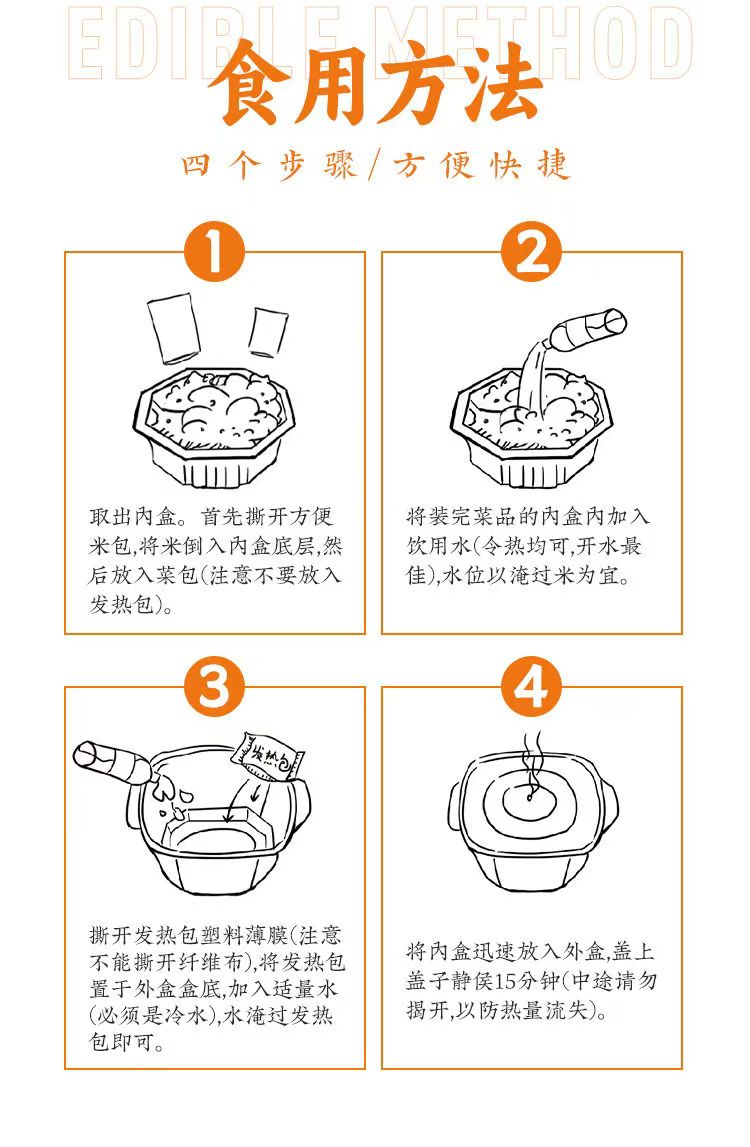 EDIBLE METHOD

食用方法

四个步骤/方便快捷

1

取出内盒。首先撕开方便米包,将米倒入内盒底层,然后放入菜包(注意不要放入发热包)。

2

将装完菜品的内盒内加入饮用水(令热均可,开水最佳),水位以淹过米为宜。

3

发热包

撕开发热包塑料薄膜(注意不能撕开纤维布),将发热包置于外盒盒底,加入适量水(必须是冷水),水淹过发热包即可。

4

将内盒迅速放入外盒,盖上盖子静侯15分钟(中途请勿揭开,以防热量流失)。