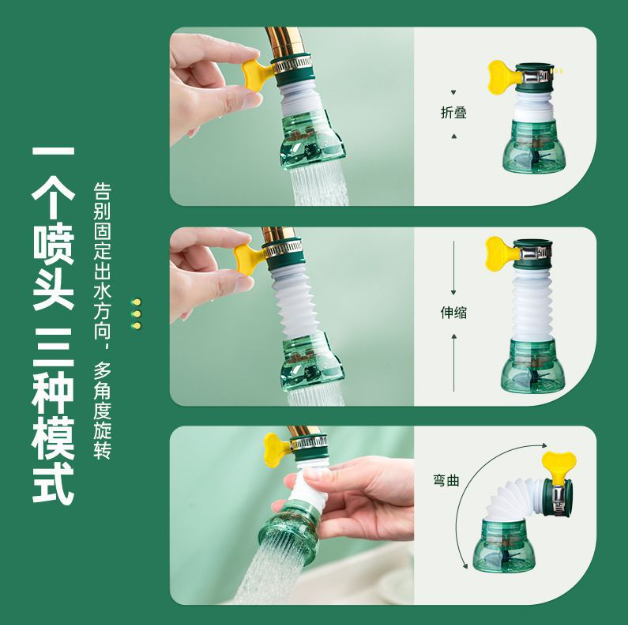 一个喷头 三种模式

告别固定出水方向，多角度旋转

折叠

伸缩

弯曲