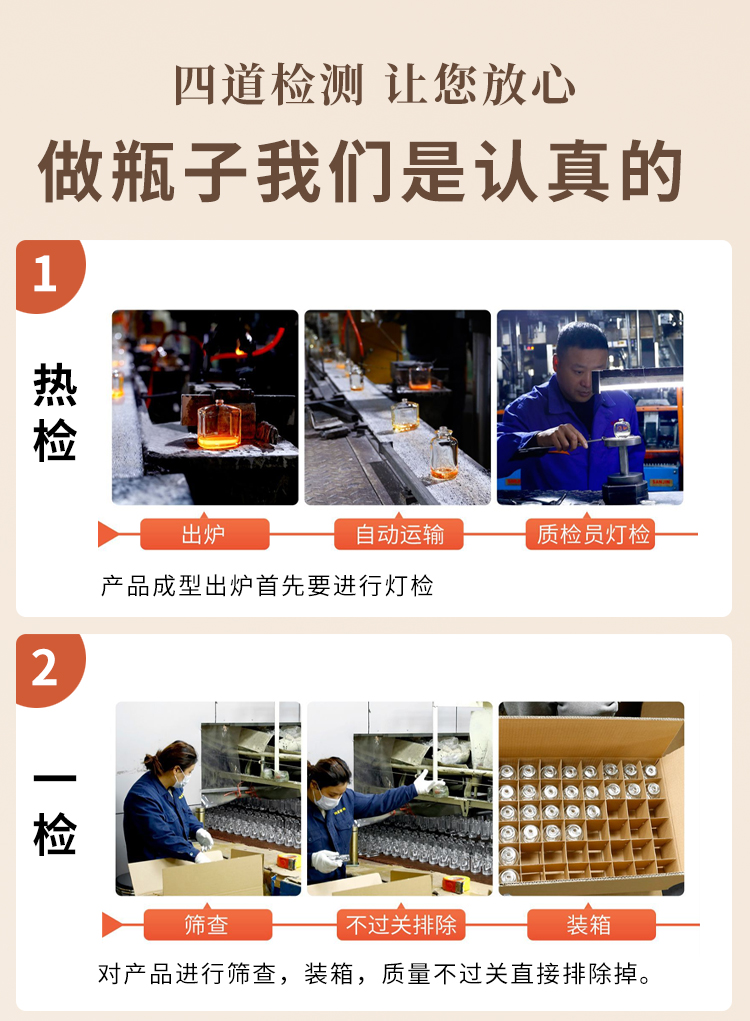 四道检测 让您放心

做瓶子我们是认真的

1

热检

出炉

自动运输

质检员灯检

产品成型出炉首先要进行灯检

2

一检

筛查

不过关排除

装箱

对产品进行筛查，装箱，质量不过关直接排除掉。