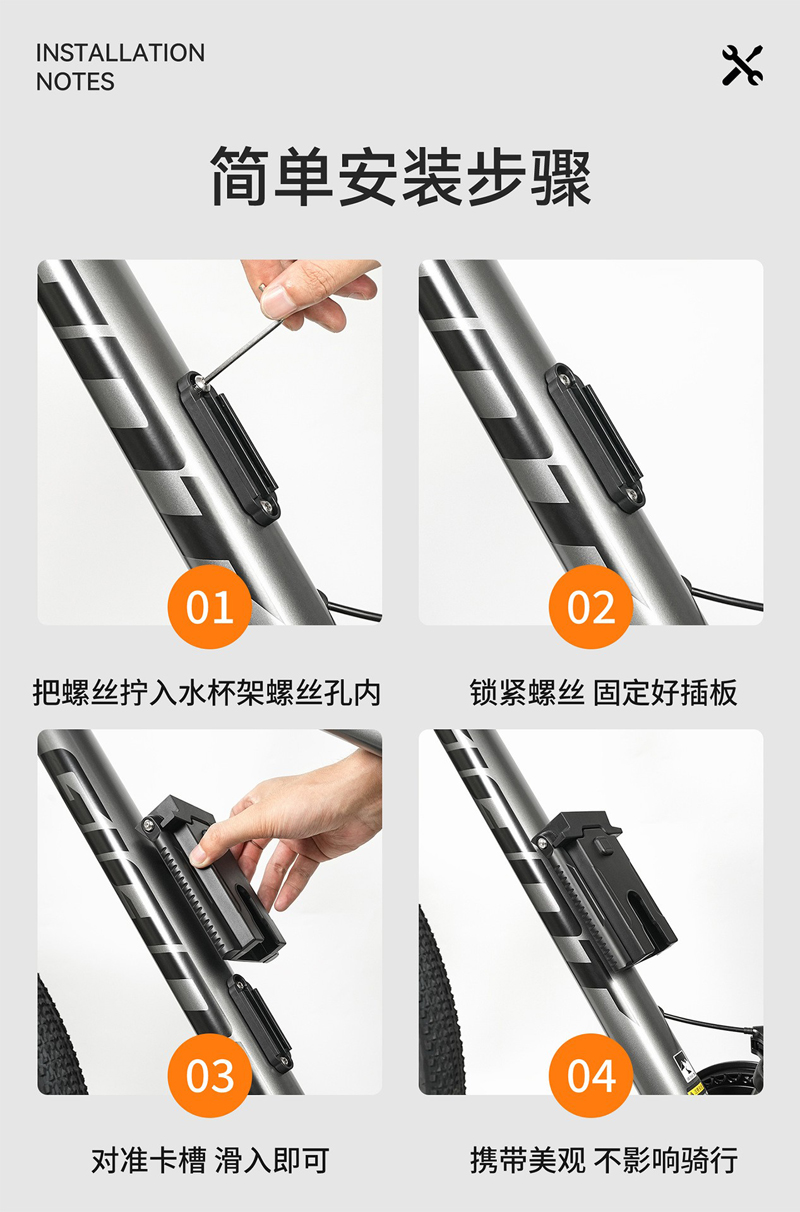 INSTALLATION NOTES

简单安装步骤

01

把螺丝拧入水杯架螺丝孔内

02

锁紧螺丝 固定好插板

03

对准卡槽 滑入即可

04

携带美观 不影响骑行