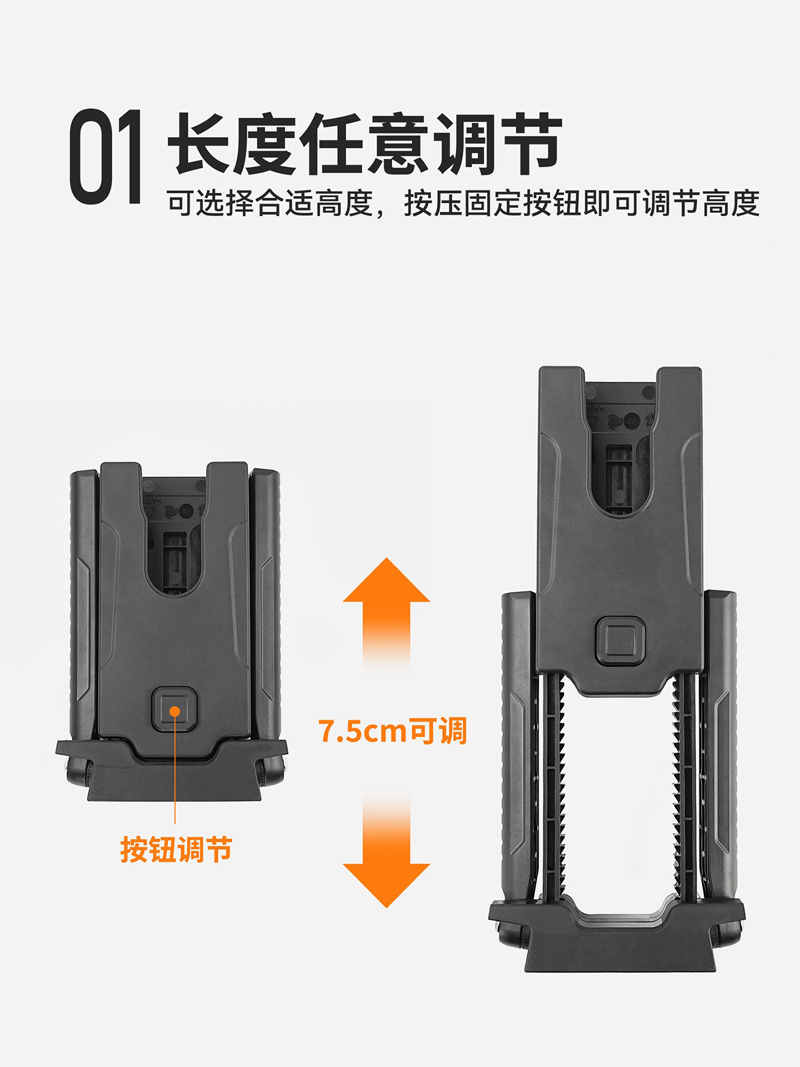 01 长度任意调节

可选择合适高度，按压固定按钮即可调节高度

7.5cm可调

按钮调节