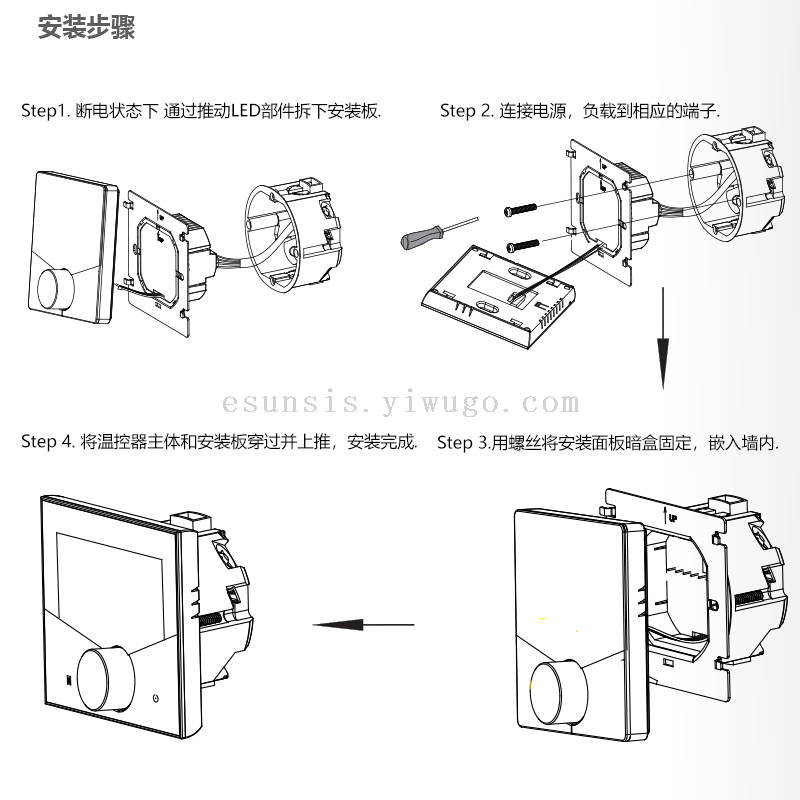 安装步骤

Step1. 断电状态下 通过推动LED部件拆下安装板.

Step 2. 连接电源，负载到相应的端子.

esunsis.yiwugo.com

Step 4. 将温控器主体和安装板穿过并上推，安装完成.

Step 3.用螺丝将安装面板暗盒固定，嵌入墙内.

UP