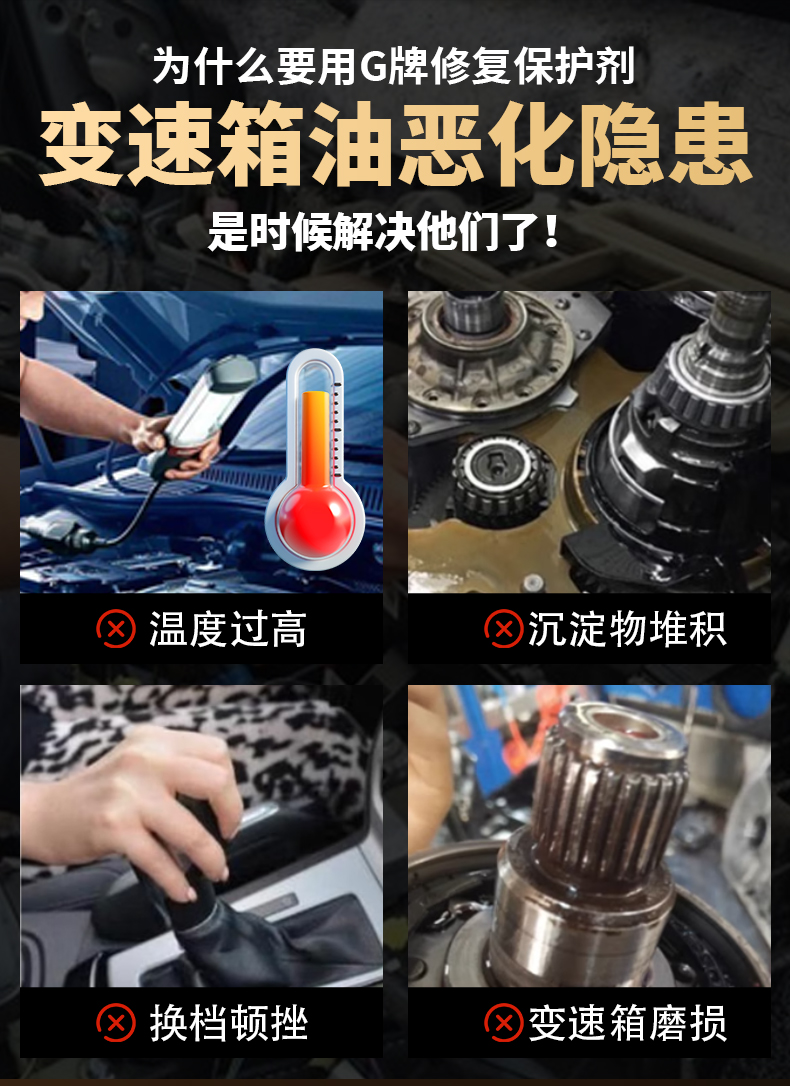 为什么要用G牌修复保护剂

变速箱油恶化隐患

是时候解决他们了！

温度过高

沉淀物堆积

换档顿挫

变速箱磨损