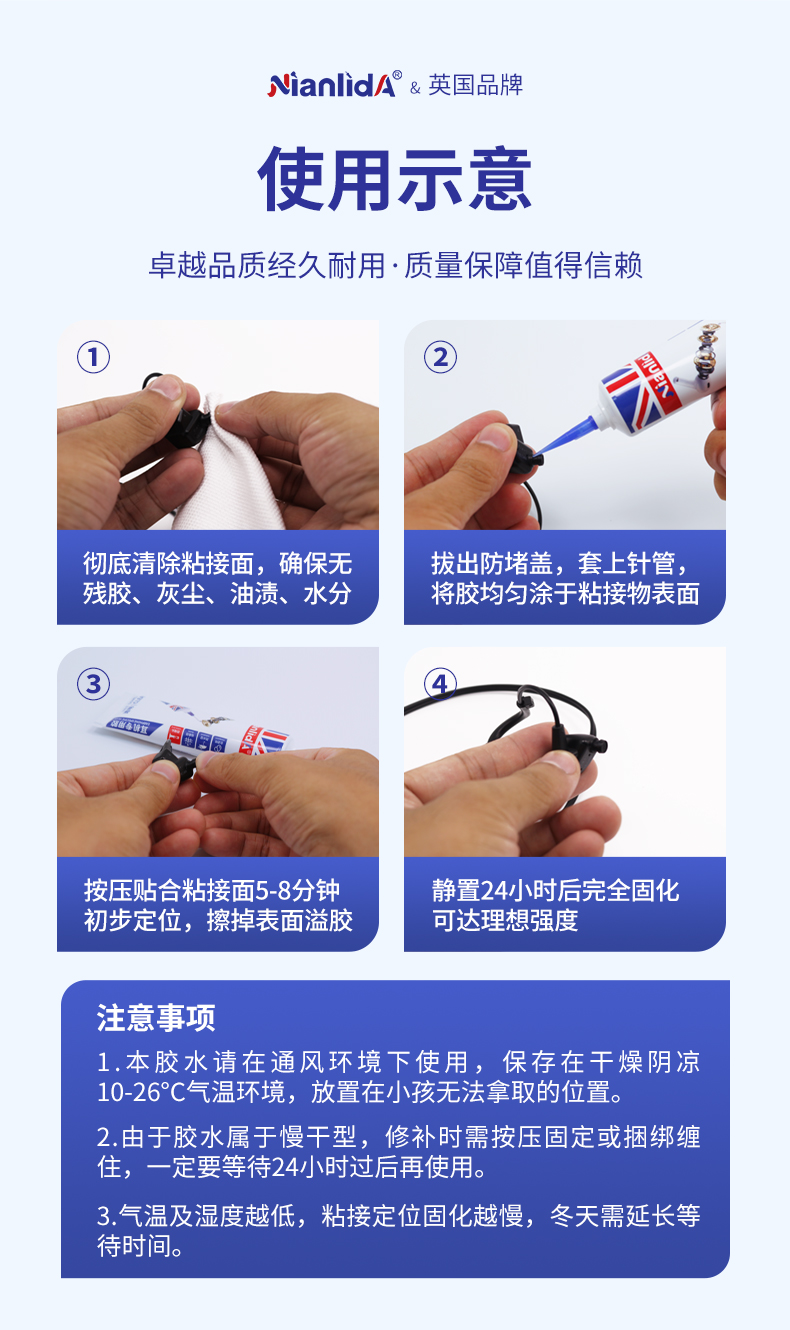 NianlidA® & 英国品牌

使用示意

卓越品质经久耐用·质量保障值得信赖

①

彻底清除粘接面，确保无残胶、灰尘、油渍、水分

②

拔出防堵盖，套上针管，将胶均匀涂于粘接物表面

③

按压贴合粘接面5-8分钟初步定位，擦掉表面溢胶

④

静置24小时后完全固化可达理想强度

注意事项

1.本胶水请在通风环境下使用，保存在干燥阴凉10-26°C气温环境，放置在小孩无法拿取的位置。

2.由于胶水属于慢干型，修补时需按压固定或捆绑缠住，一定要等待24小时过后再使用。

3.气温及湿度越低，粘接定位固化越慢，冬天需延长等待时间。