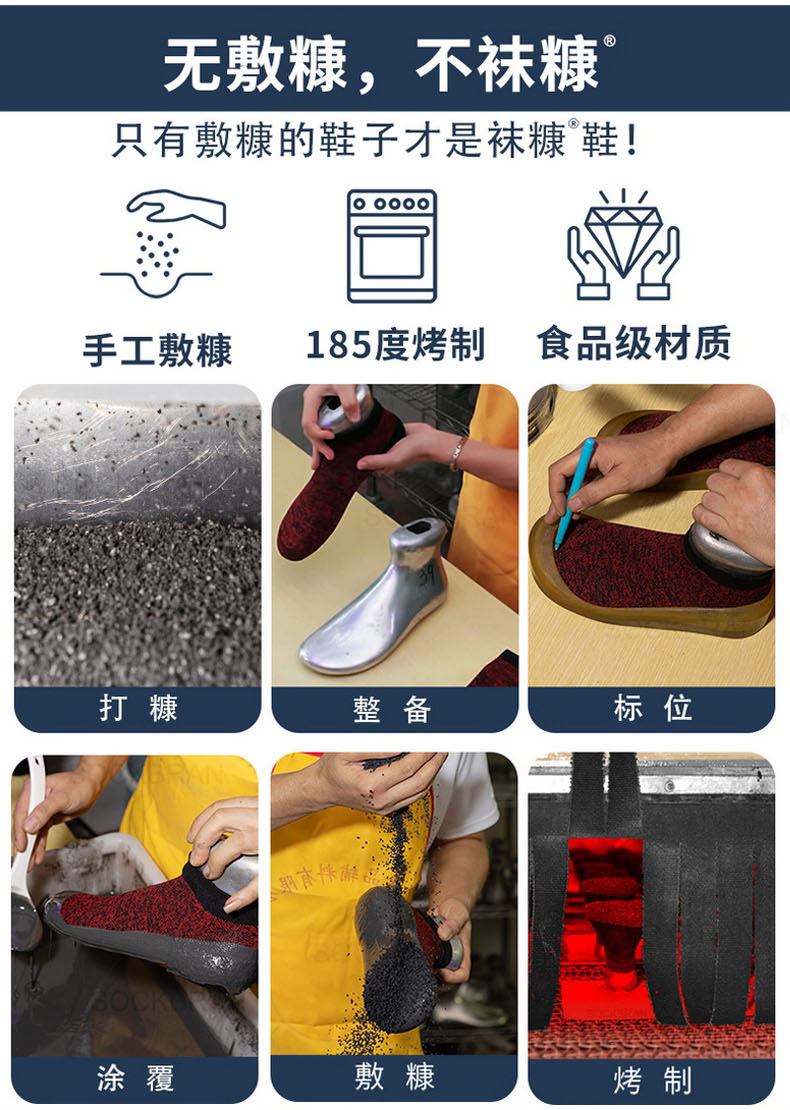 无敷糠，不袜糠®

只有敷糠的鞋子才是袜糠®鞋！

手工敷糠

185度烤制

食品级材质

打 糠

整 备

标 位

涂 覆

敷 糠

烤 制