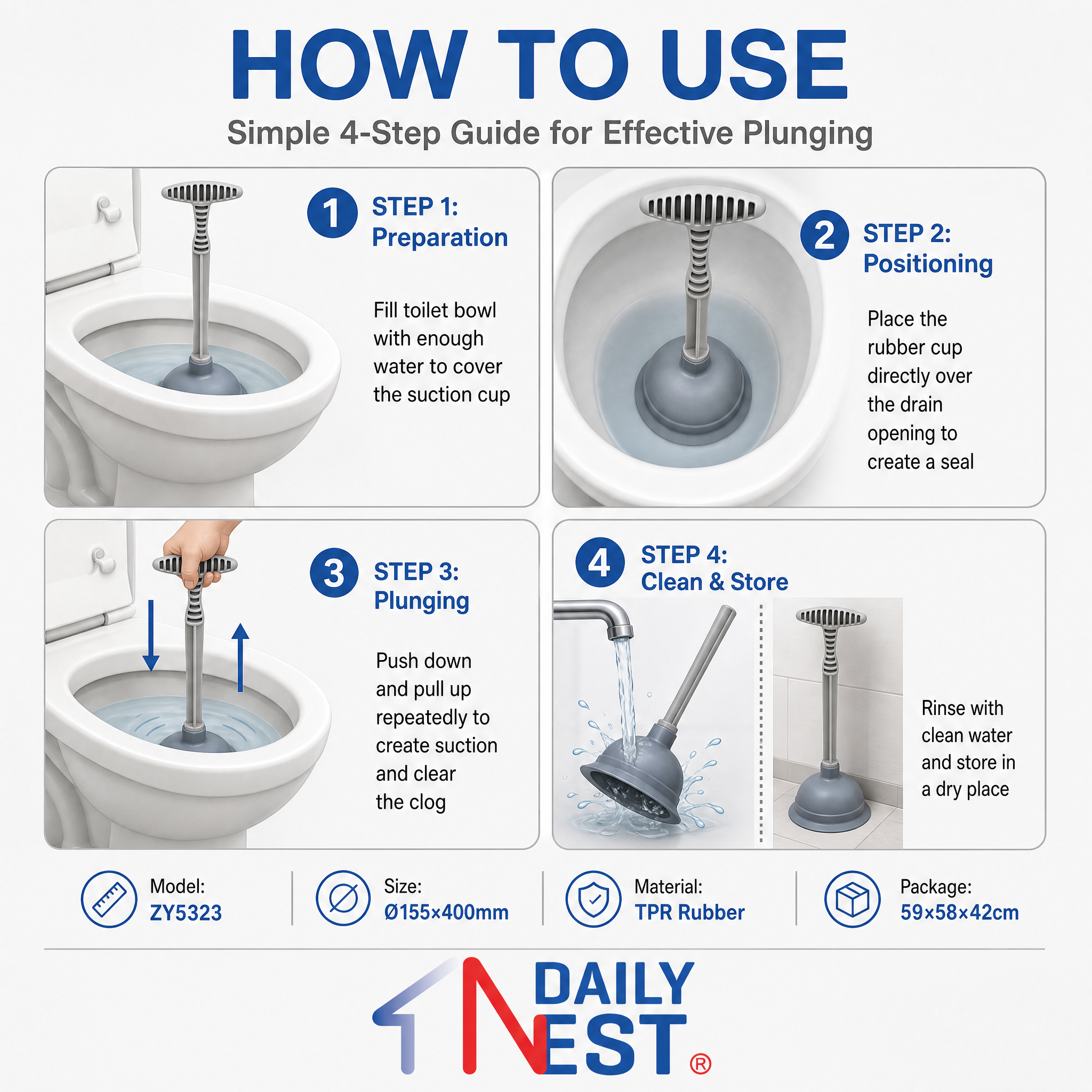 HOW TO USE

Simple 4-Step Guide for Effective Plunging

1 STEP 1: Preparation

Fill toilet bowl with enough water to cover the suction cup

2 STEP 2: Positioning

Place the rubber cup directly over the drain opening to create a seal

3 STEP 3: Plunging

Push down and pull up repeatedly to create suction and clear the clog

4 STEP 4: Clean & Store

Rinse with clean water and store in a dry place

Model: ZY5323

Size: Ø155×400mm

Material: TPR Rubber

Package: 59×58×42cm

DAILY NEST®